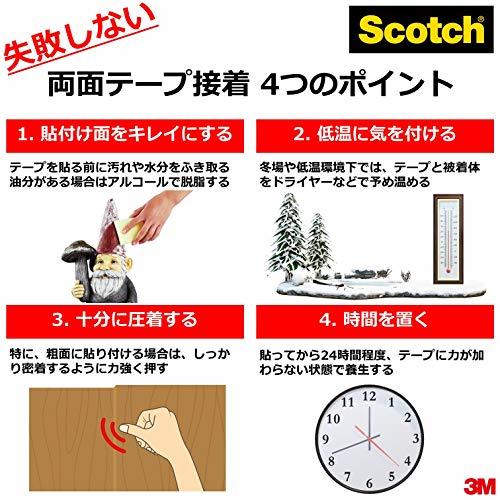 失敗しない

Scotch

両面テープ接着 4つのポイント

1. 貼付け面をキレイにする

テープを貼る前に汚れや水分をふき取る
油分がある場合はアルコールで脱脂する

2. 低温に気を付ける

冬場や低温環境下では、テープと被着体をドライヤーなどで予め温める

3. 十分に圧着する

特に、粗面に貼り付ける場合は、しっかり密着するように力強く押す

4. 時間を置く

貼ってから24時間程度、テープに力が加わらない状態で養生する

12 1 2 3 4 5 6 7 8 9 10 11

3M