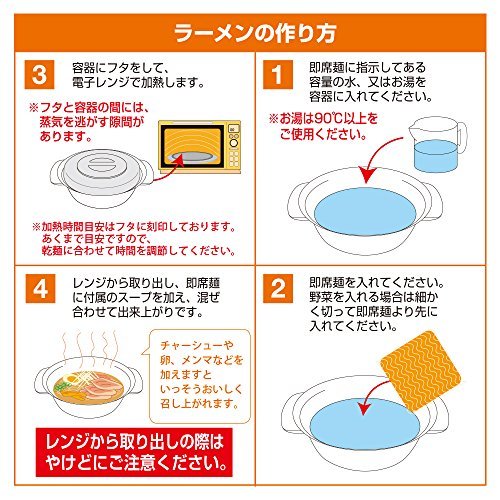 ラーメンの作り方

1
即席麺に指示してある容量の水、又はお湯を容器に入れてください。
※お湯は90℃以上をご使用ください。

2
即席麺を入れてください。野菜を入れる場合は細かく切って即席麺より先に入れてください。

3
容器にフタをして、電子レンジで加熱します。
※フタと容器の間には、蒸気を逃がす隙間があります。
※加熱時間目安はフタに刻印しております。あくまで目安ですので、乾麺に合わせて時間を調節してください。

4
レンジから取り出し、即席麺に付属のスープを加え、混ぜ合わせて出来上がりです。
チャーシューや卵、メンマなどを加えますといっそうおいしく召し上がれます。
レンジから取り出しの際はやけどにご注意ください。