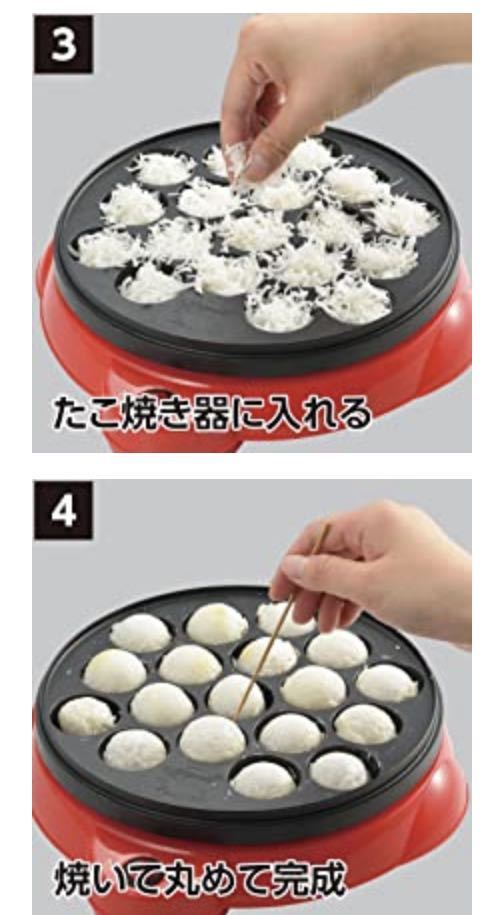 3

たこ焼き器に入れる

4

焼いて丸めて完成