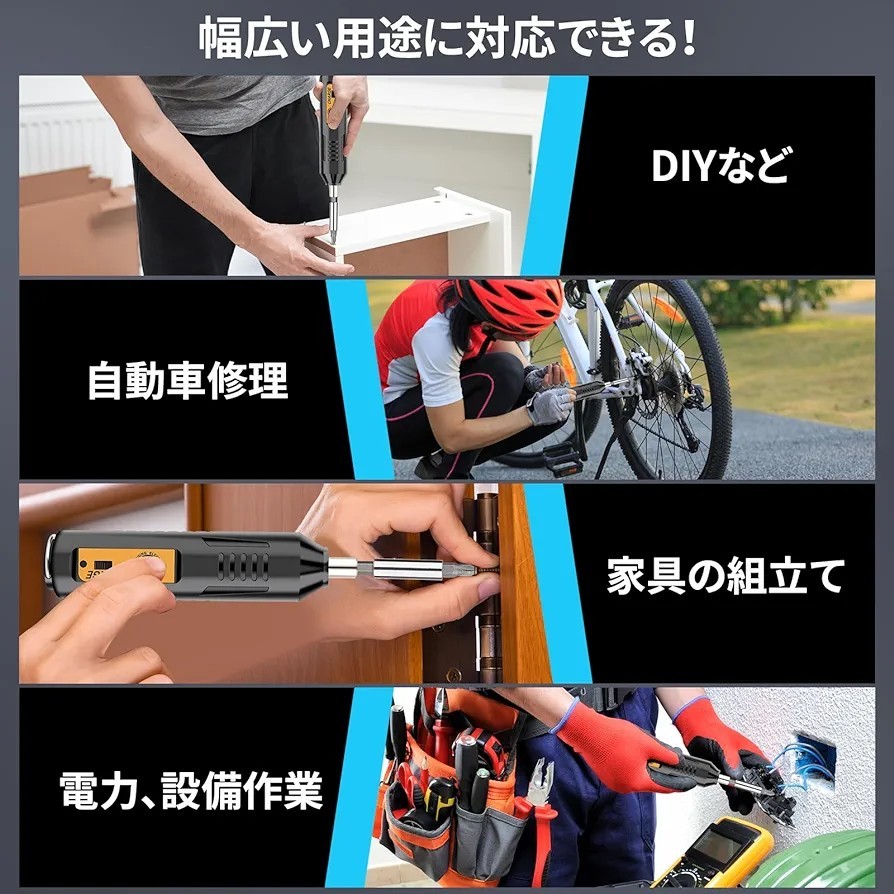 幅広い用途に対応できる!

DIYなど

自動車修理

家具の組立て

電力、設備作業