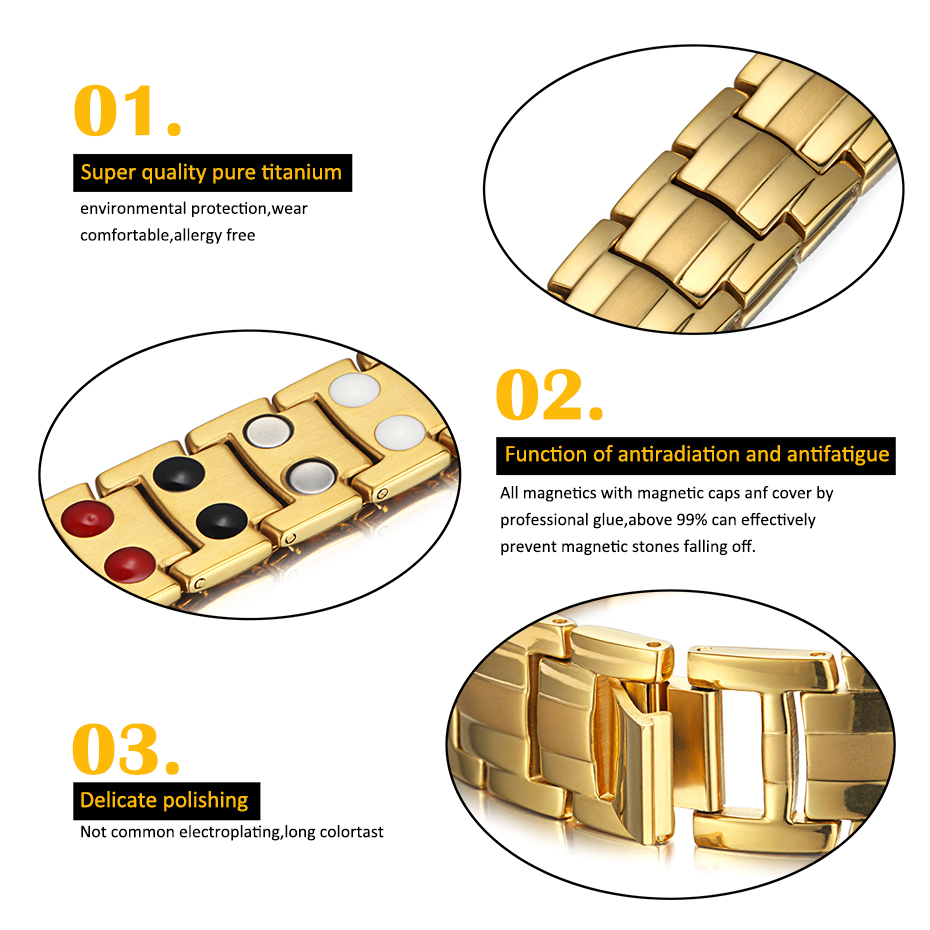 01.

Super quality pure titanium

environmental protection,wear comfortable,allergy free

02.

Function of antiradiation and antifatigue

All magnetics with magnetic caps anf cover by professional glue,above 99% can effectively prevent magnetic stones falling off.

03.

Delicate polishing

Not common electroplating,long colortast