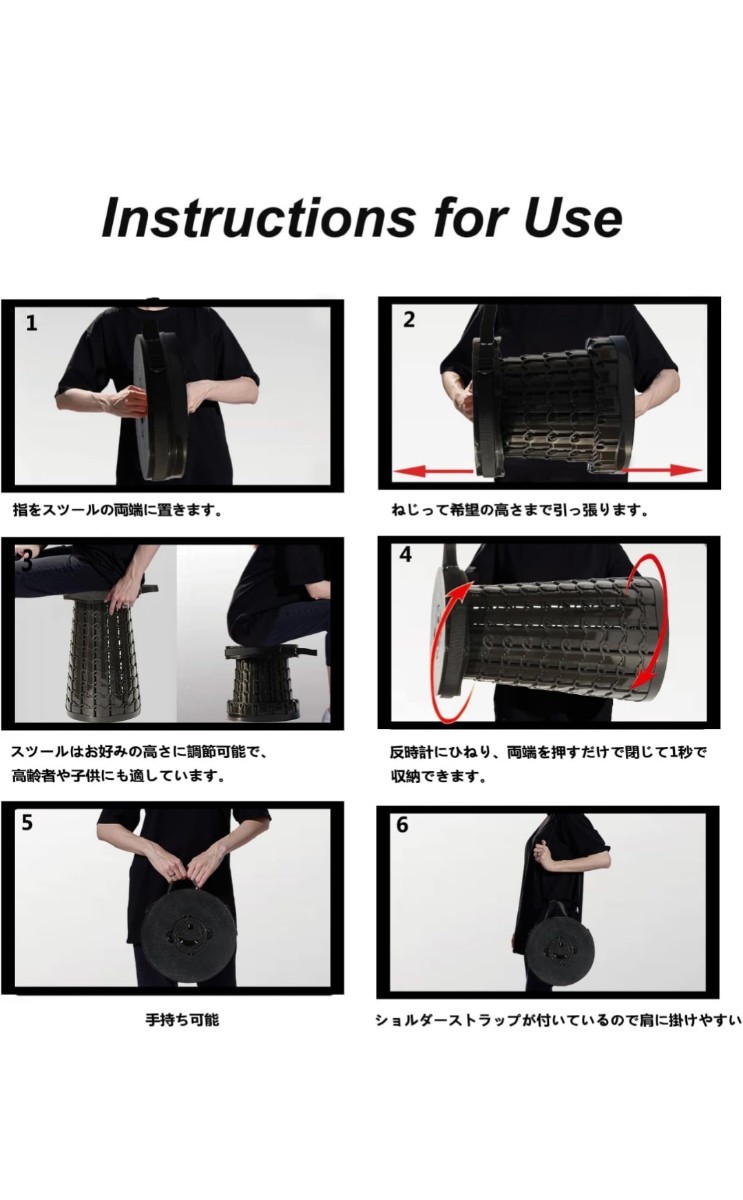 Instructions for Use

1

指をスツールの両端に置きます。

2

ねじって希望の高さまで引っ張ります。

3

スツールはお好みの高さに調節可能で、高齢者や子供にも適しています。

4

反時計にひねり、両端を押すだけで閉じて1秒で収納できます。

5

手持ち可能

6

ショルダーストラップが付いているので肩に掛けやすい