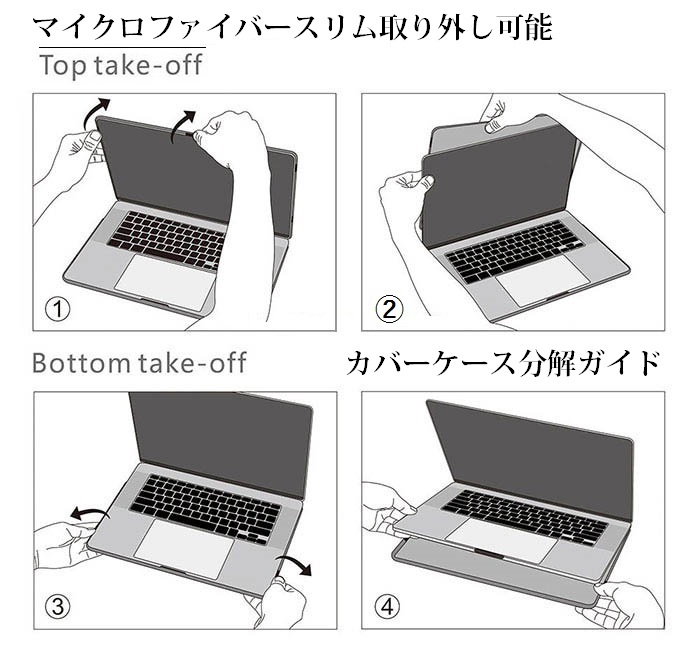 マイクロファイバースリム取り外し可能
Top take-off

①

②

Bottom take-off

カバーケース分解ガイド

③

④