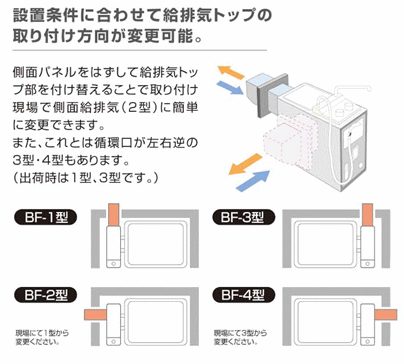 設置条件に合わせて給排気トップの取り付け方向が変更可能。

側面パネルをはずして給排気トップ部を付け替えることで取り付け現場で側面給排気（2型）に簡単に変更できます。
また、これとは循環口が左右逆の3型・4型もあります。
（出荷時は1型、3型です。）

BF-1型

BF-3型

BF-2型

現場にて1型から変更ください。

BF-4型

現場にて3型から変更ください。