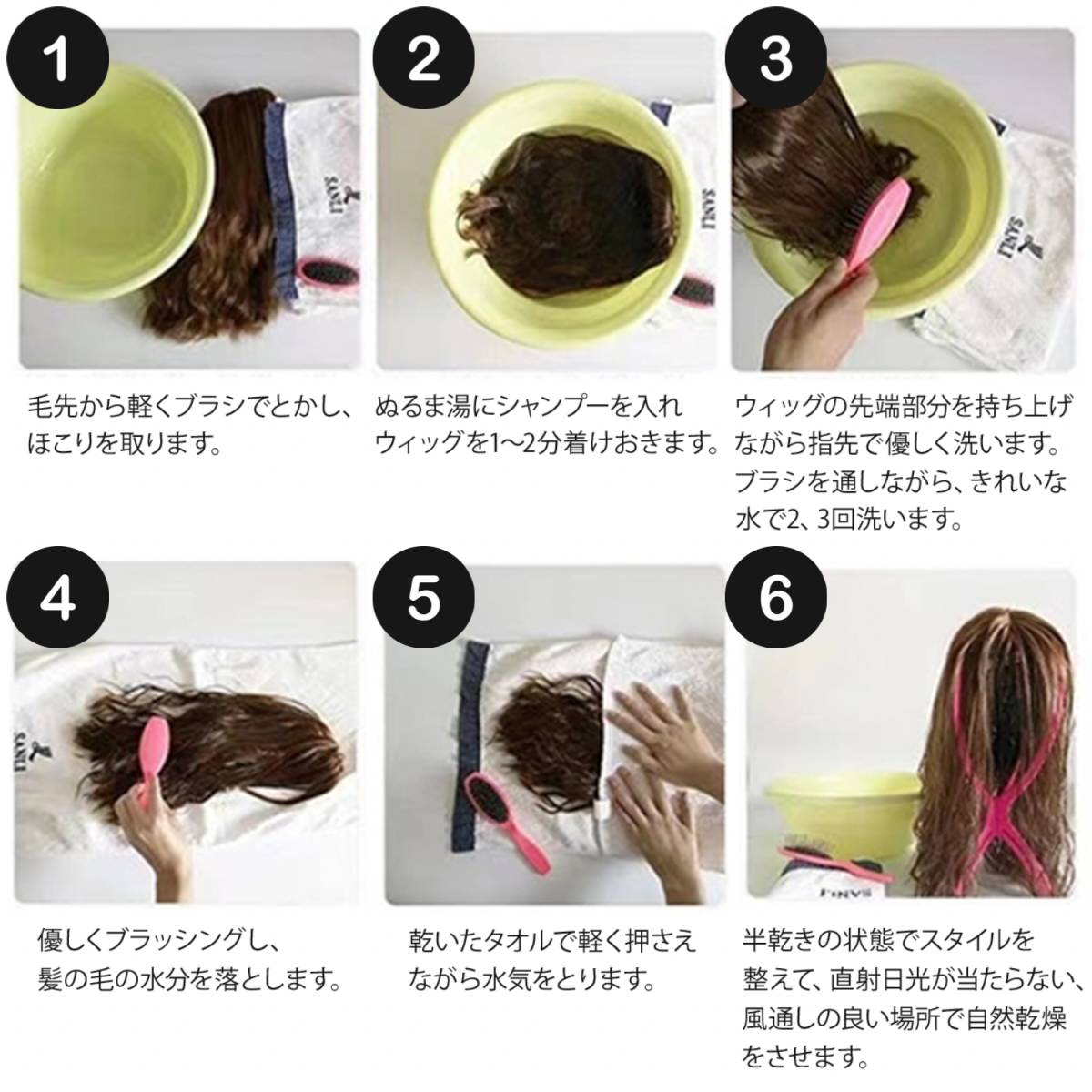 1

SANLI

毛先から軽くブラシでとかし、ほこりを取ります。

2

ぬるま湯にシャンプーを入れウィッグを1～2分着けおきます。

3

SANLI

ウィッグの先端部分を持ち上げながら指先で優しく洗います。ブラシを通しながら、きれいな水で2、3回洗います。

4

SANLI

優しくブラッシングし、髪の毛の水分を落とします。

5

乾いたタオルで軽く押さえながら水気をとります。

6

SANLI

半乾きの状態でスタイルを整えて、直射日光が当たらない、風通しの良い場所で自然乾燥をさせます。