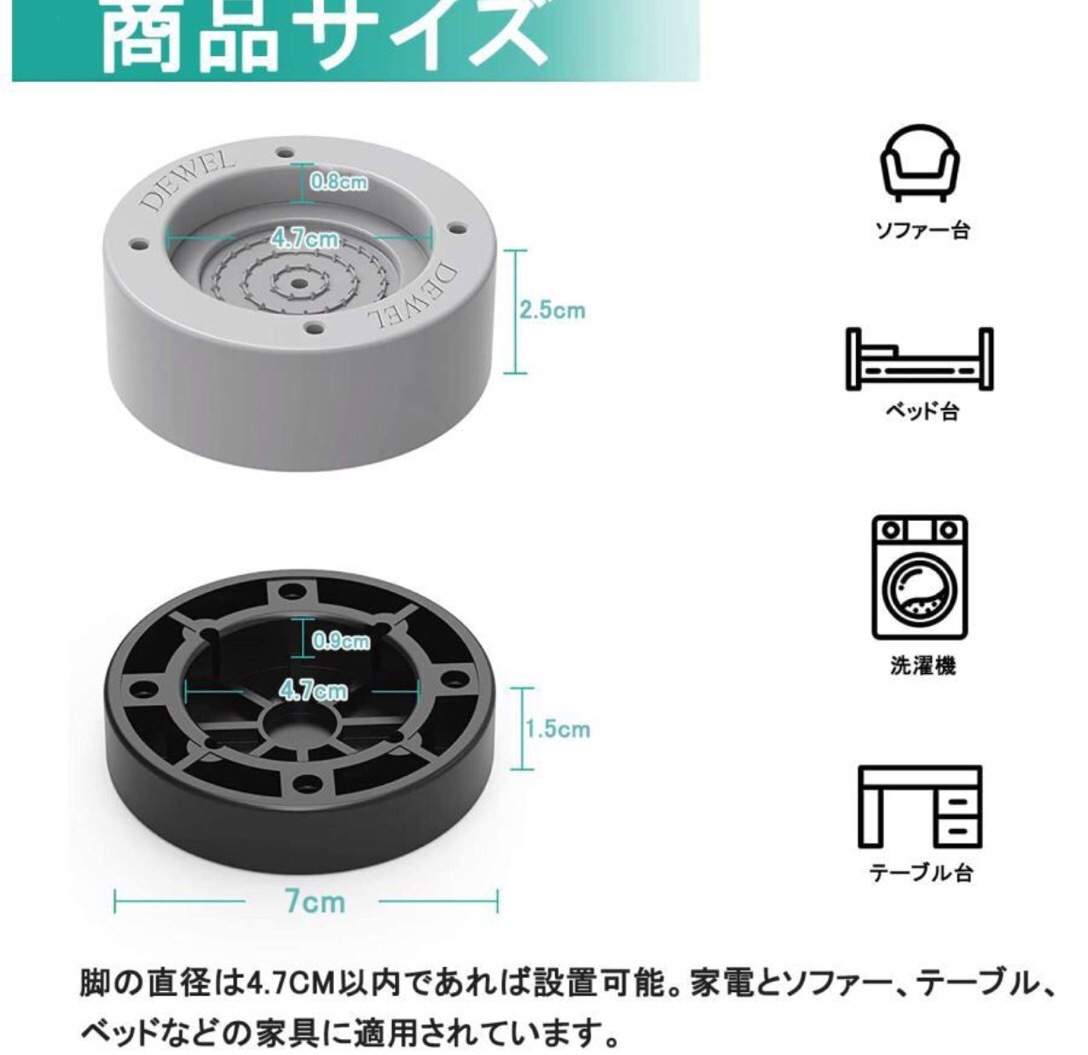 商品サイズ

DEWEL
0.8cm
4.7cm
DEWEL
2.5cm

0.9cm
4.7cm
1.5cm

7cm

ソファー台

ベッド台

洗濯機

テーブル台

脚の直径は4.7CM以内であれば設置可能。家電とソファー、テーブル、ベッドなどの家具に適用されています。