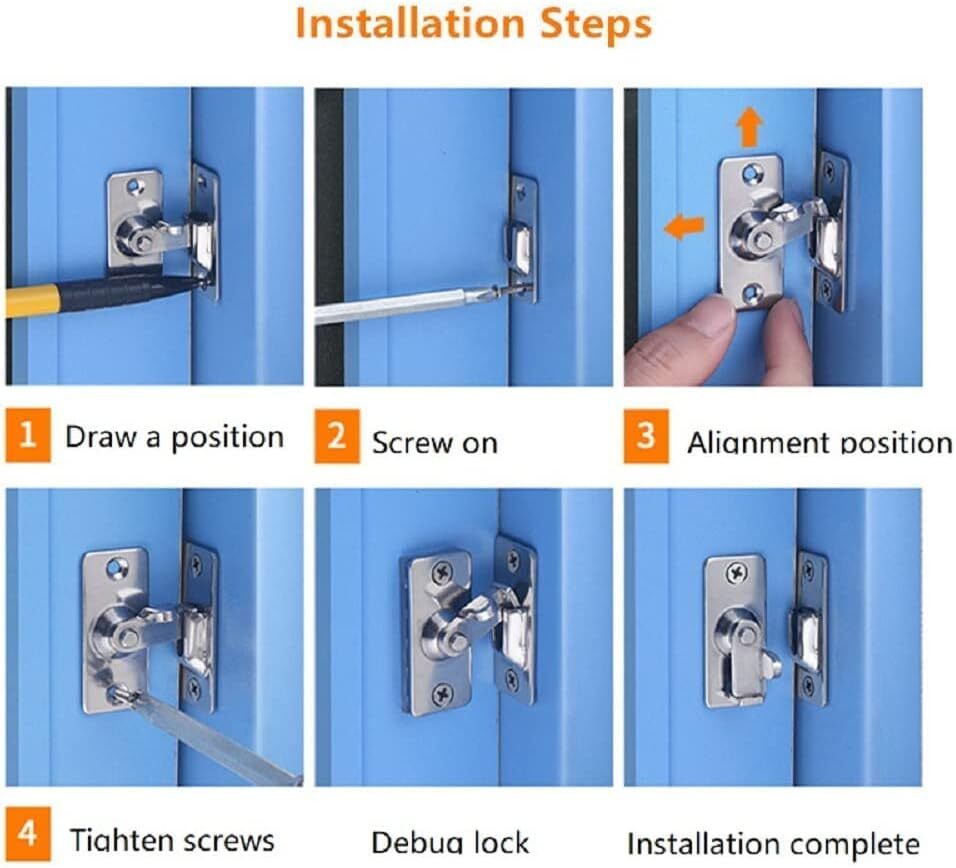 Installation Steps

1 Draw a position

2 Screw on

3 Alignment position

4 Tighten screws

Debug lock

Installation complete