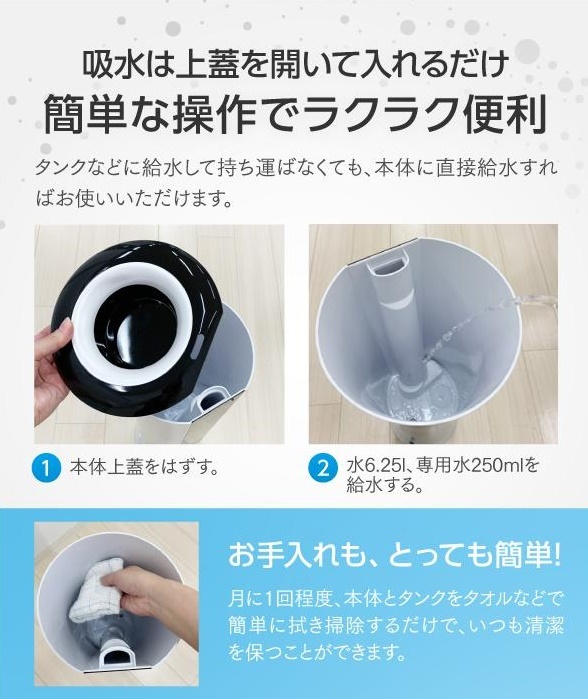 吸水は上蓋を開いて入れるだけ
簡単な操作でラクラク便利

タンクなどに給水して持ち運ばなくても、本体に直接給水すればお使いいただけます。

1 本体上蓋をはずす。

2 水6.25l、専用水250mlを給水する。

お手入れも、とっても簡単!

月に1回程度、本体とタンクをタオルなどで簡単に拭き掃除するだけで、いつも清潔を保つことができます。