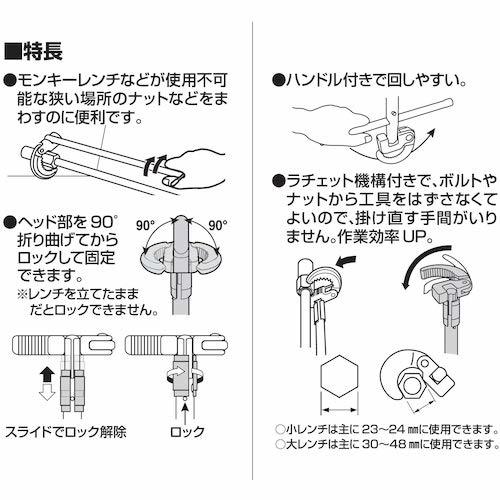 ■特長

●モンキーレンチなどが使用不可能な狭い場所のナットなどをまわすのに便利です。

●ヘッド部を90°折り曲げてからロックして固定できます。
※レンチを立てたままだとロックできません。

90°　90°

スライドでロック解除　ロック

●ハンドル付きで回しやすい。

●ラチェット機構付きで、ボルトやナットから工具をはずさなくてよいので、掛け直す手間がいりません。作業効率UP。

○小レンチは主に23～24㎜に使用できます。
○大レンチは主に30～48㎜に使用できます。