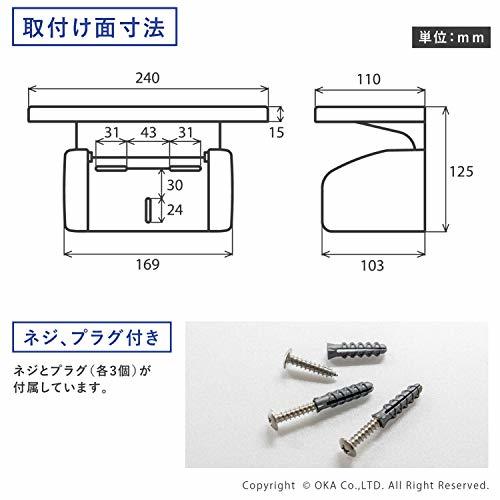 取付け面寸法

単位：mm

240

15

31 43 31

30

24

169

110

125

103

ネジ、プラグ付き

ネジとプラグ（各3個）が付属しています。

Copyright © OKA Co.,LTD. All Right Reserved.