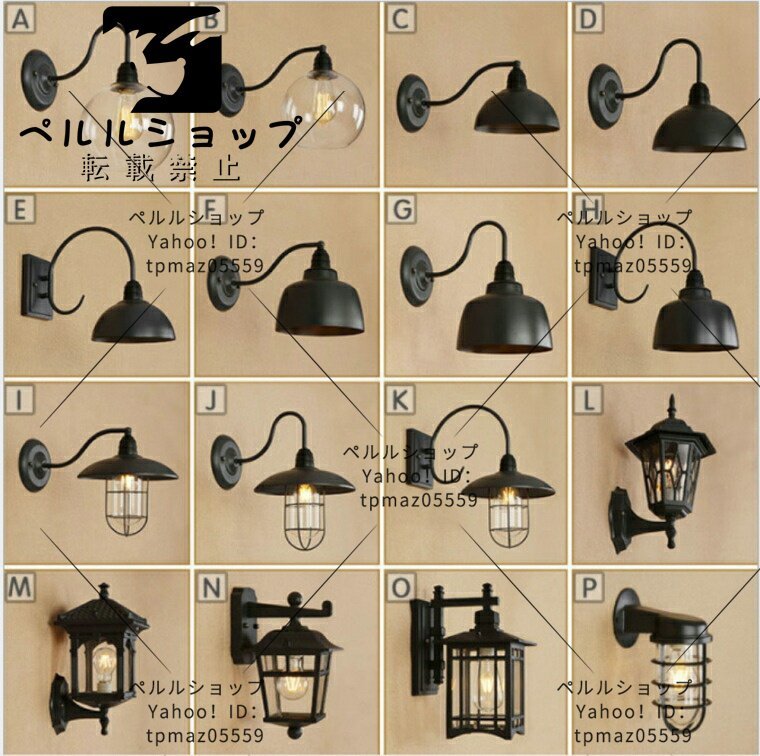 A B C D

ペルルショップ
転載禁止

E F G H

ペルルショップ
Yahoo! ID:
tpmaz05559

ペルルショップ
Yahoo! ID:
tpmaz05559

I J K L

ペルルショップ
Yahoo! ID:
tpmaz05559

M N O P

ペルルショップ
Yahoo! ID:
tpmaz05559

ペルルショップ
Yahoo! ID:
tpmaz05559