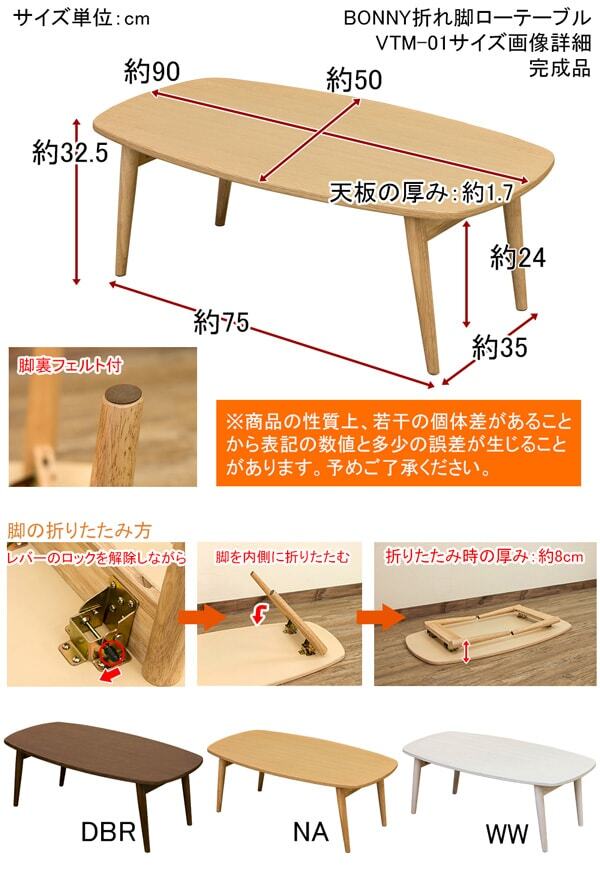 サイズ単位：cm

BONNY折れ脚ローテーブル
VTM-01サイズ画像詳細
完成品

約90
約50
約32.5
天板の厚み：約1.7
約24
約75
約35

脚裏フェルト付

※商品の性質上、若干の個体差があることから表記の数値と多少の誤差が生じることがあります。予めご了承ください。

脚の折りたたみ方
レバーのロックを解除しながら
脚を内側に折りたたむ
折りたたみ時の厚み：約8cm

DBR
NA
WW