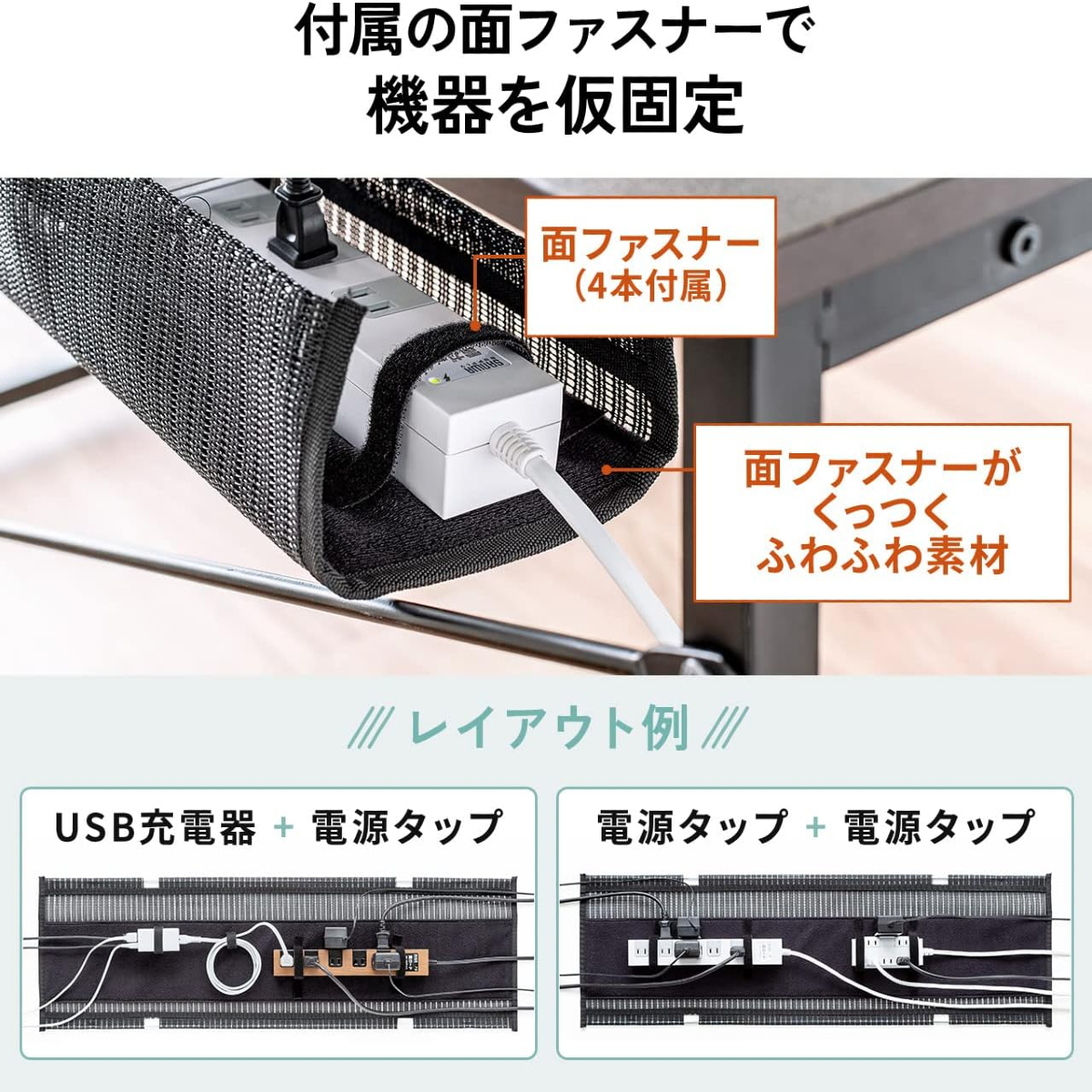 付属の面ファスナーで
機器を仮固定

面ファスナー
（4本付属）

面ファスナーが
くっつく
ふわふわ素材

/// レイアウト例 ///

USB充電器 + 電源タップ

電源タップ + 電源タップ