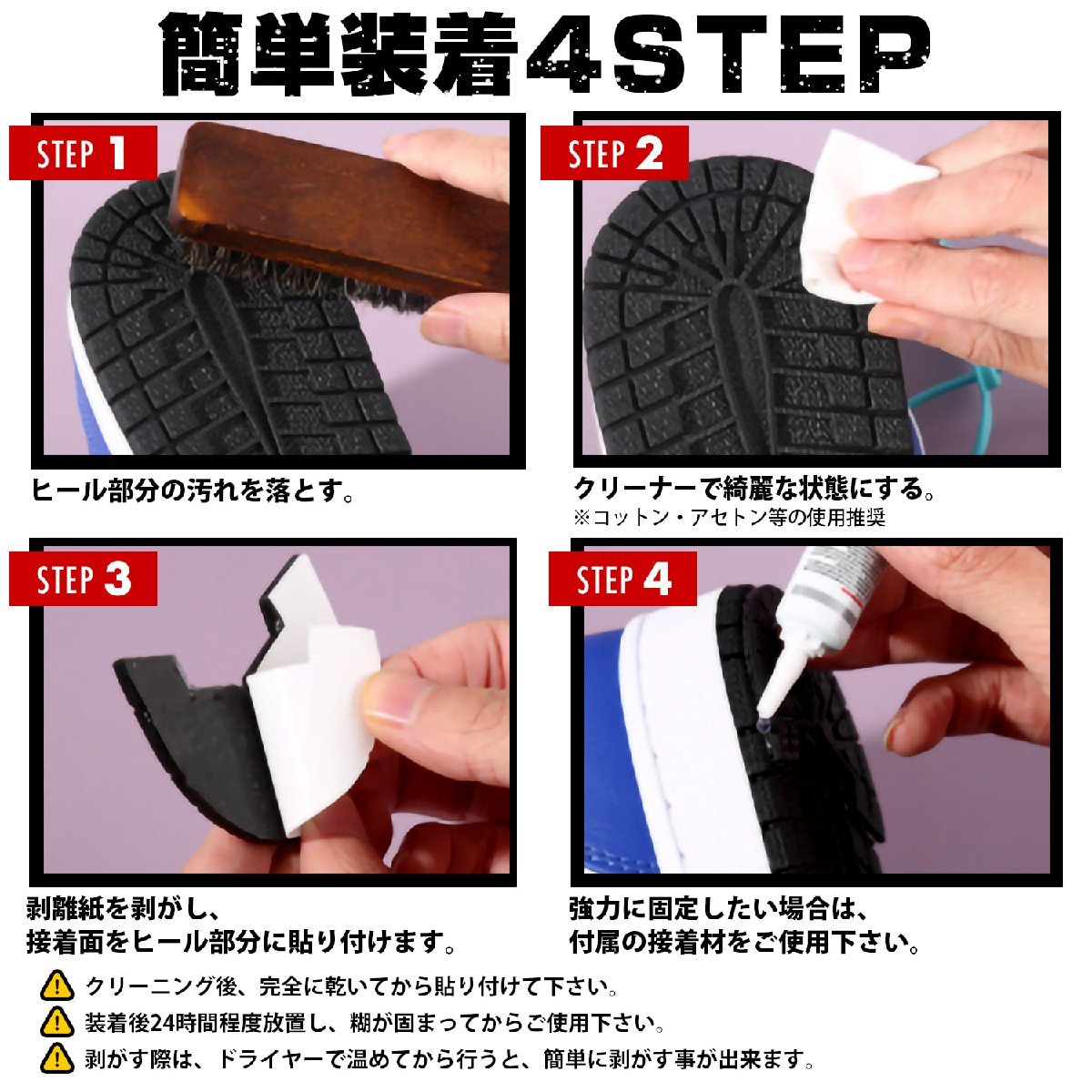 簡単装着4STEP

STEP 1

ヒール部分の汚れを落とす。

STEP 2

クリーナーで綺麗な状態にする。
※コットン・アセトン等の使用推奨

STEP 3

剥離紙を剥がし、
接着面をヒール部分に貼り付けます。

STEP 4

強力に固定したい場合は、
付属の接着材をご使用下さい。

クリーニング後、完全に乾いてから貼り付けて下さい。
装着後24時間程度放置し、糊が固まってからご使用下さい。
剥がす際は、ドライヤーで温めてから行うと、簡単に剥がす事が出来ます。