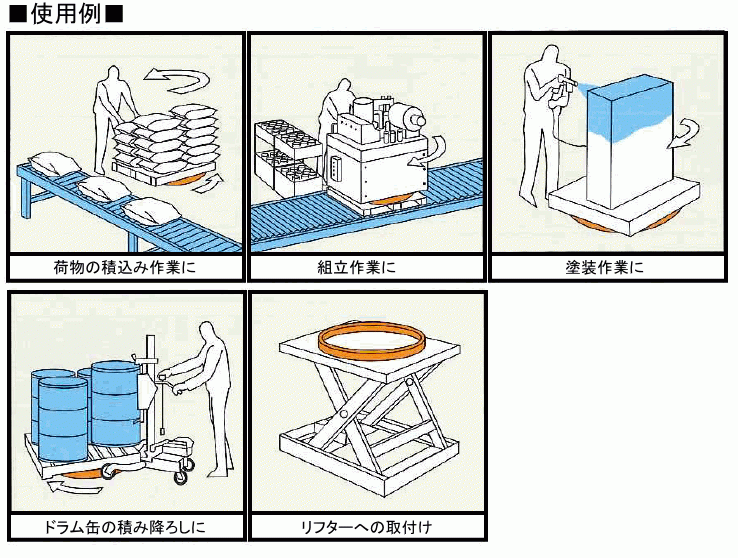 ■使用例■

荷物の積込み作業に

組立作業に

塗装作業に

ドラム缶の積み降ろしに

リフターへの取付け