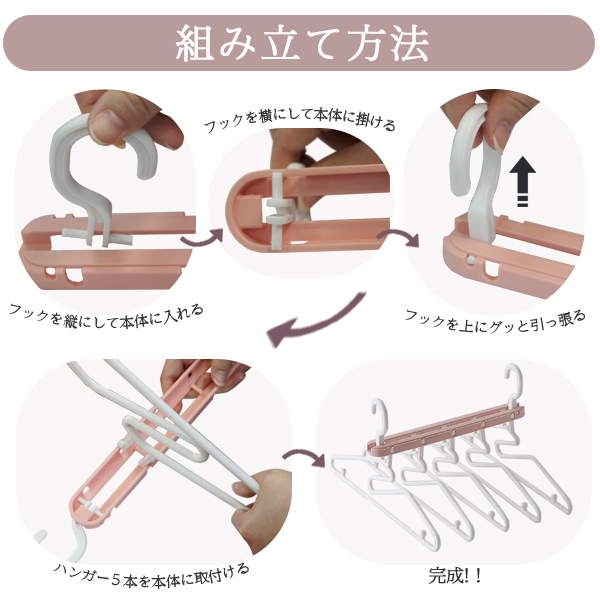 組み立て方法

フックを縦にして本体に入れる

フックを横にして本体に掛ける

フックを上にグッと引っ張る

ハンガー５本を本体に取付ける

完成!!