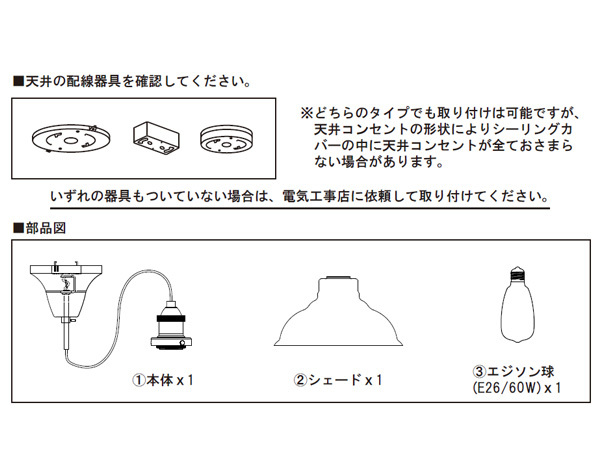 ■天井の配線器具を確認してください。

※どちらのタイプでも取り付けは可能ですが、天井コンセントの形状によりシーリングカバーの中に天井コンセントが全ておさまらない場合があります。

いずれの器具もついていない場合は、電気工事店に依頼して取り付けてください。

■部品図

①本体 x 1

②シェード x 1

③エジソン球 (E26/60W) x 1