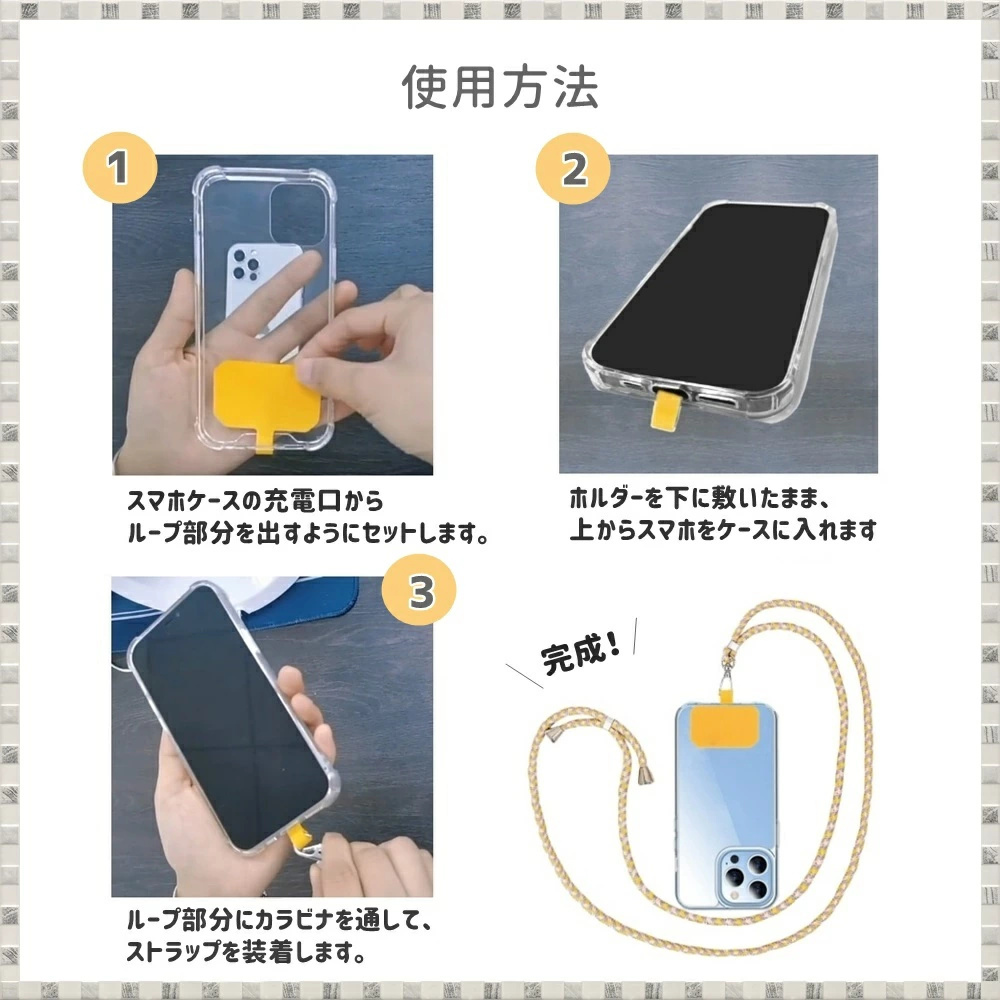 使用方法

1

スマホケースの充電口から
ループ部分を出すようにセットします。

2

ホルダーを下に敷いたまま、
上からスマホをケースに入れます

3

ループ部分にカラビナを通して、
ストラップを装着します。

完成！