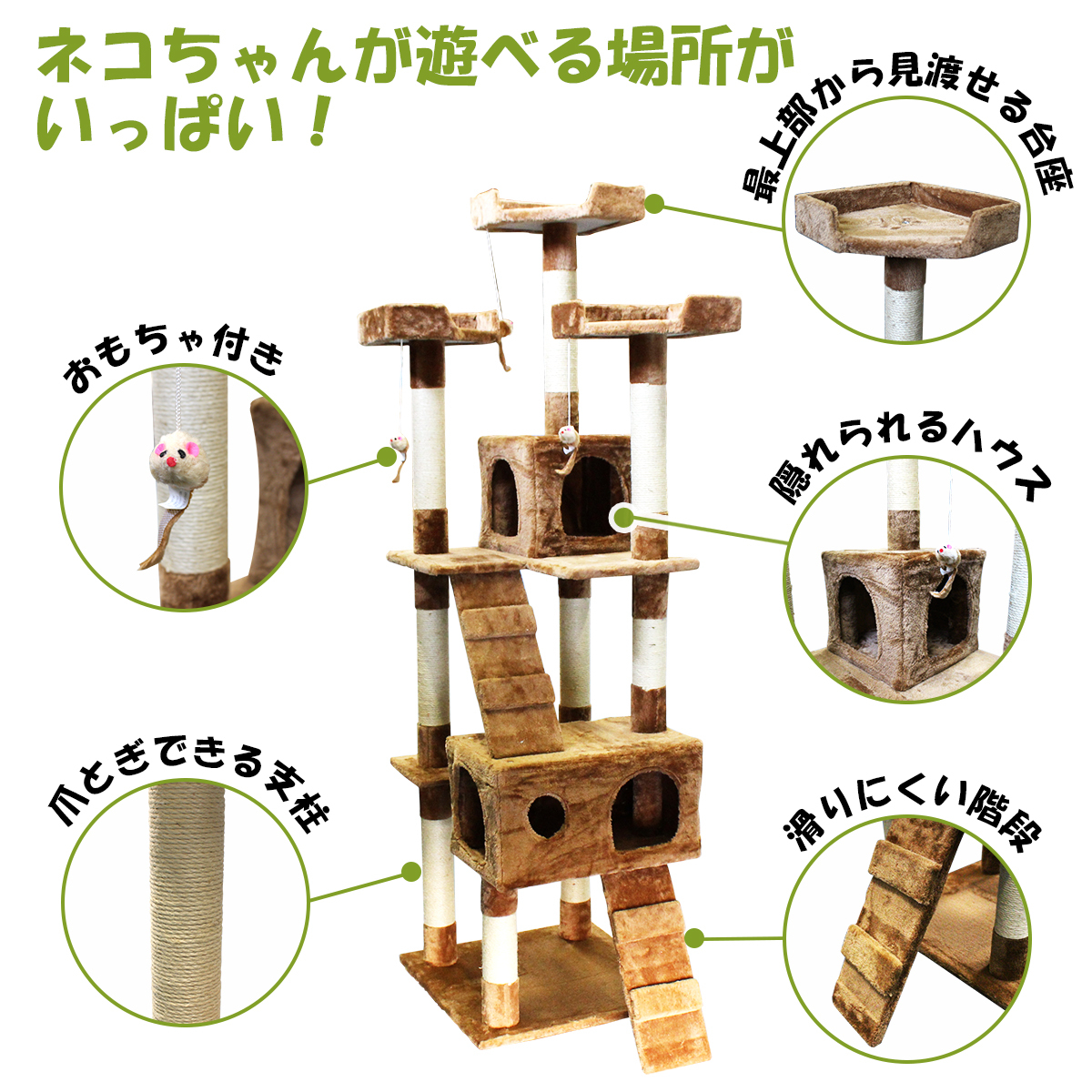 ネコちゃんが遊べる場所がいっぱい！

最上部から見渡せる台座

おもちゃ付き

隠れられるハウス

爪とぎできる支柱

滑りにくい階段