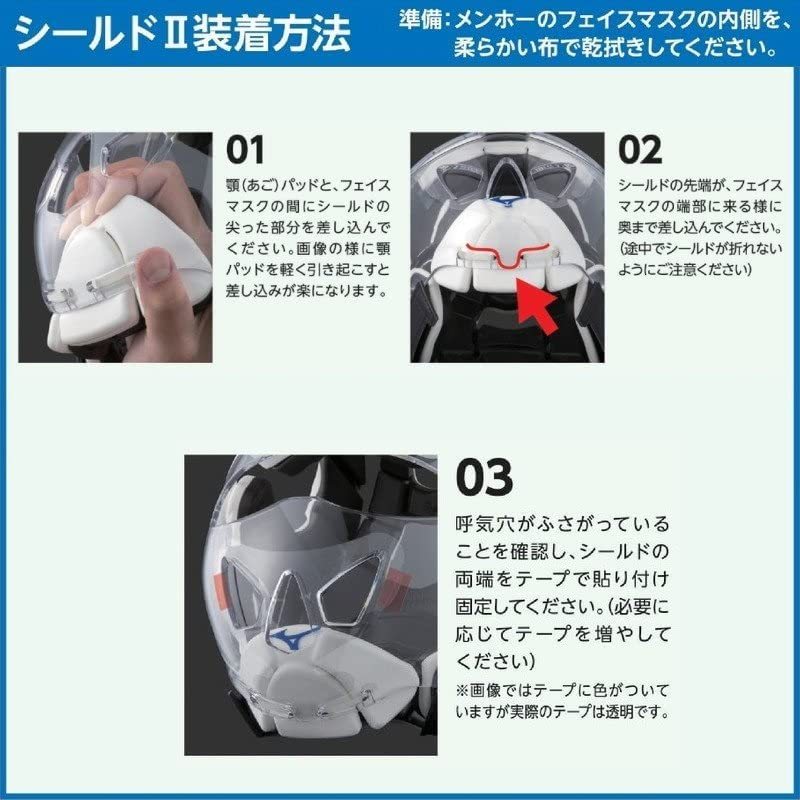 シールドⅡ装着方法

準備：メンホーのフェイスマスクの内側を、柔らかい布で乾拭きしてください。

01
顎（あご）パッドと、フェイスマスクの間にシールドの尖った部分を差し込んでください。画像の様に顎パッドを軽く引き起こすと差し込みが楽になります。

02
シールドの先端が、フェイスマスクの端部に来る様に奥まで差し込んでください。（途中でシールドが折れないようにご注意ください）

03
呼気穴がふさがっていることを確認し、シールドの両端をテープで貼り付け固定してください。（必要に応じてテープを増やしてください）
※画像ではテープに色がついていますが実際のテープは透明です。