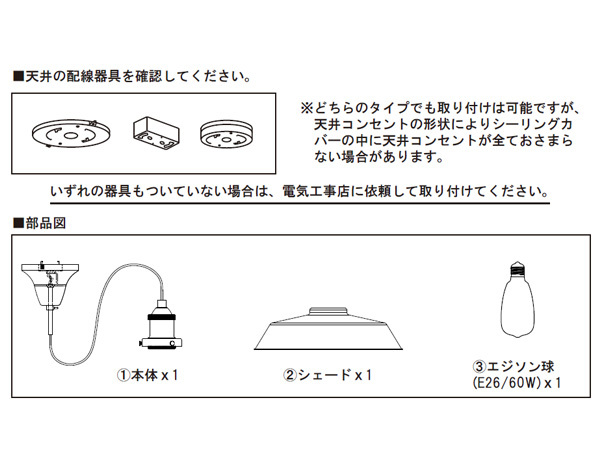 ■天井の配線器具を確認してください。

※どちらのタイプでも取り付けは可能ですが、天井コンセントの形状によりシーリングカバーの中に天井コンセントが全ておさまらない場合があります。

いずれの器具もついていない場合は、電気工事店に依頼して取り付けてください。

■部品図

①本体 x 1

②シェード x 1

③エジソン球
(E26/60W) x 1