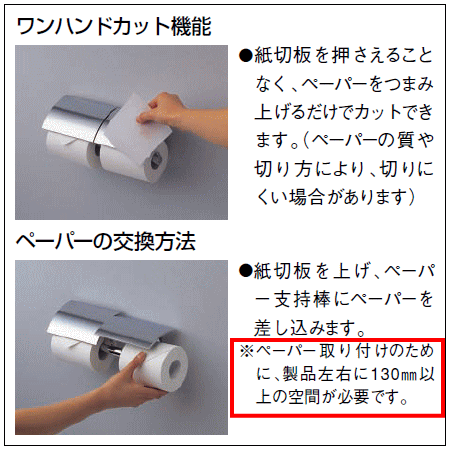 ワンハンドカット機能

●紙切板を押さえることなく、ペーパーをつまみ上げるだけでカットできます。（ペーパーの質や切り方により、切りにくい場合があります）

ペーパーの交換方法

●紙切板を上げ、ペーパー支持棒にペーパーを差し込みます。

※ペーパー取り付けのために、製品左右に130㎜以上の空間が必要です。