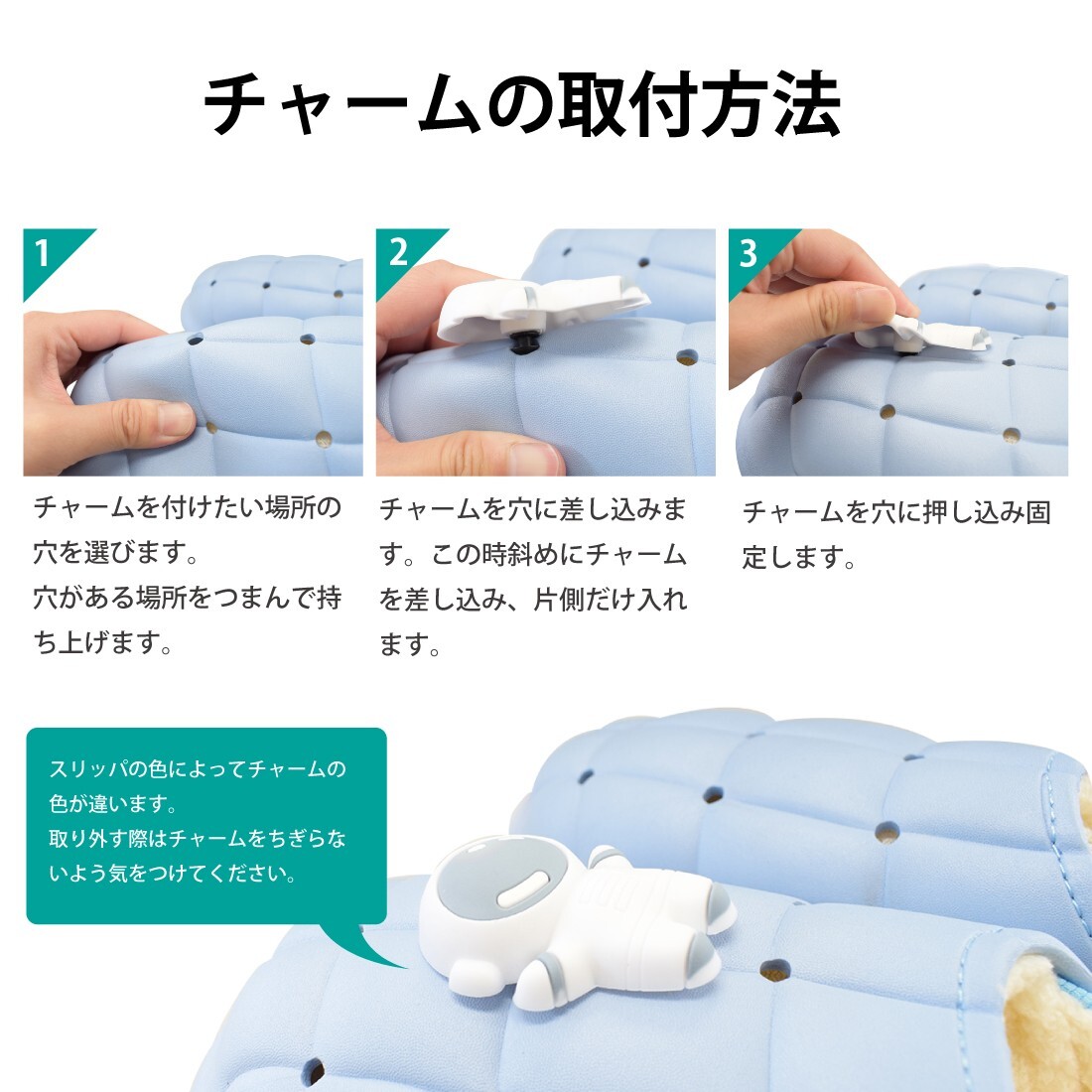 チャームの取付方法

1

チャームを付けたい場所の穴を選びます。
穴がある場所をつまんで持ち上げます。

2

チャームを穴に差し込みます。この時斜めにチャームを差し込み、片側だけ入れます。

3

チャームを穴に押し込み固定します。

スリッパの色によってチャームの色が違います。
取り外す際はチャームをちぎらないよう気をつけてください。