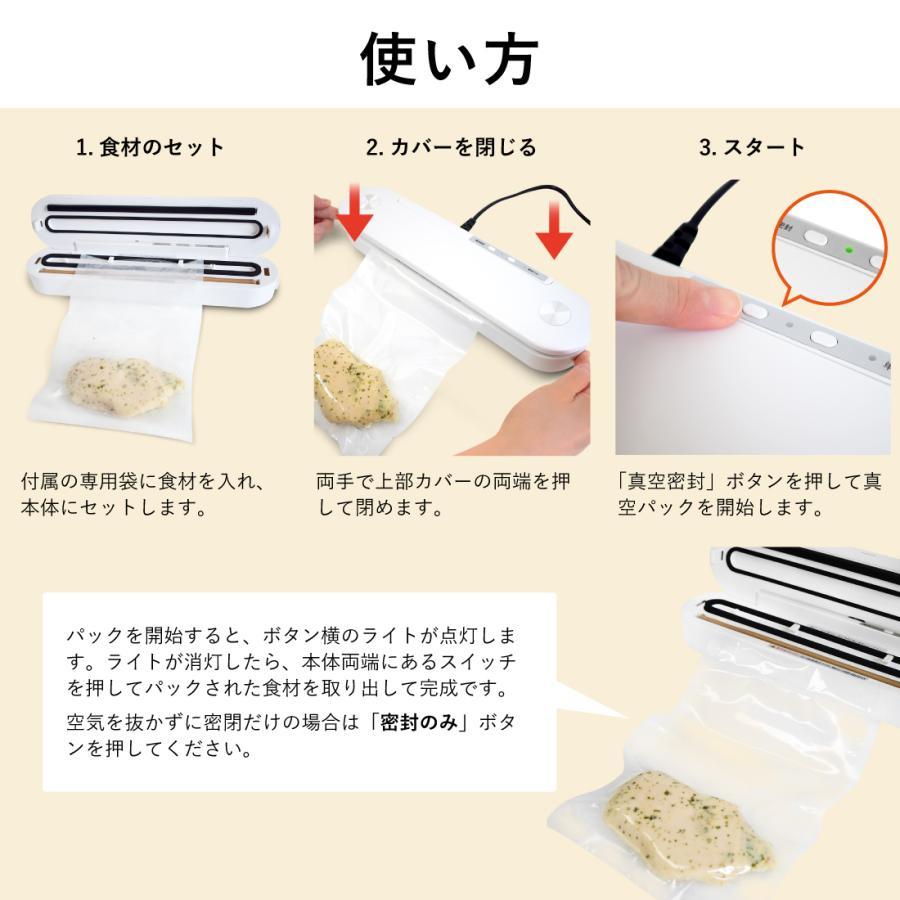 使い方

1. 食材のセット

付属の専用袋に食材を入れ、本体にセットします。

2. カバーを閉じる

両手で上部カバーの両端を押して閉めます。

3. スタート

「真空密封」ボタンを押して真空パックを開始します。

パックを開始すると、ボタン横のライトが点灯します。ライトが消灯したら、本体両端にあるスイッチを押してパックされた食材を取り出して完成です。

空気を抜かずに密閉だけの場合は「密封のみ」ボタンを押してください。