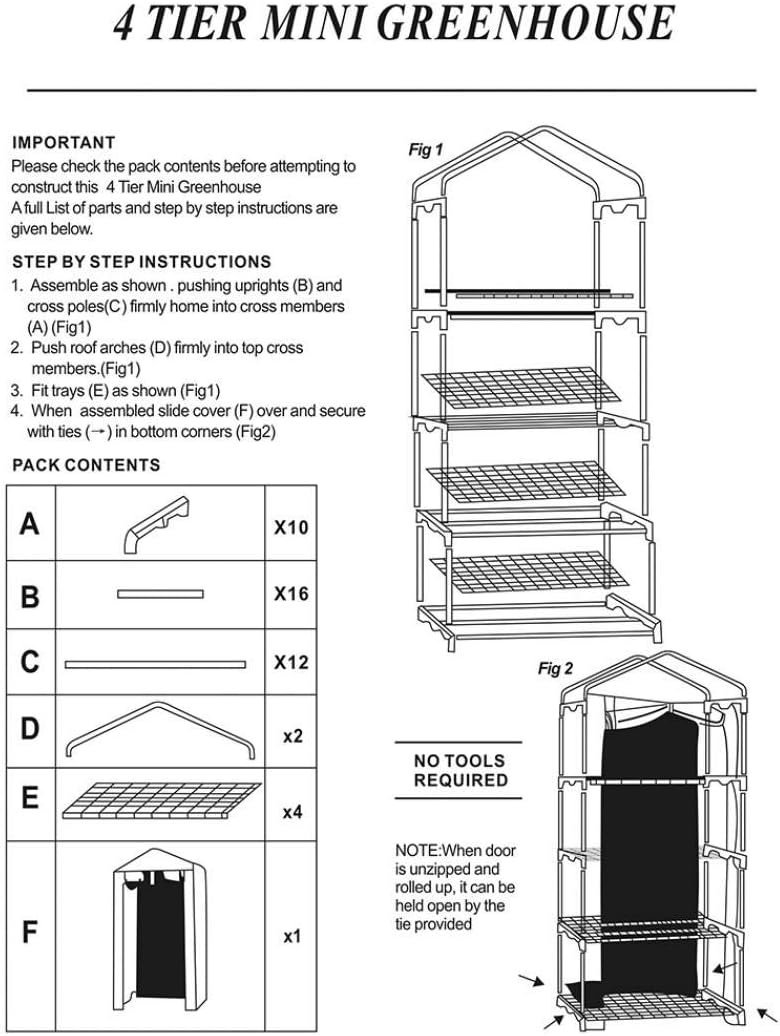 4 TIER MINI GREENHOUSE

IMPORTANT
Please check the pack contents before attempting to construct this 4 Tier Mini Greenhouse
A full List of parts and step by step instructions are given below.

STEP BY STEP INSTRUCTIONS
1. Assemble as shown . pushing uprights (B) and cross poles(C) firmly home into cross members (A) (Fig1)
2. Push roof arches (D) firmly into top cross members.(Fig1)
3. Fit trays (E) as shown (Fig1)
4. When assembled slide cover (F) over and secure with ties (→) in bottom corners (Fig2)

PACK CONTENTS

| A | | X10 |
|---|---|---|
| B | | X16 |
| C | | X12 |
| D | | x2 |
| E | | x4 |
| F | | x1 |

Fig 1

Fig 2

NO TOOLS REQUIRED

NOTE:When door is unzipped and rolled up, it can be held open by the tie provided