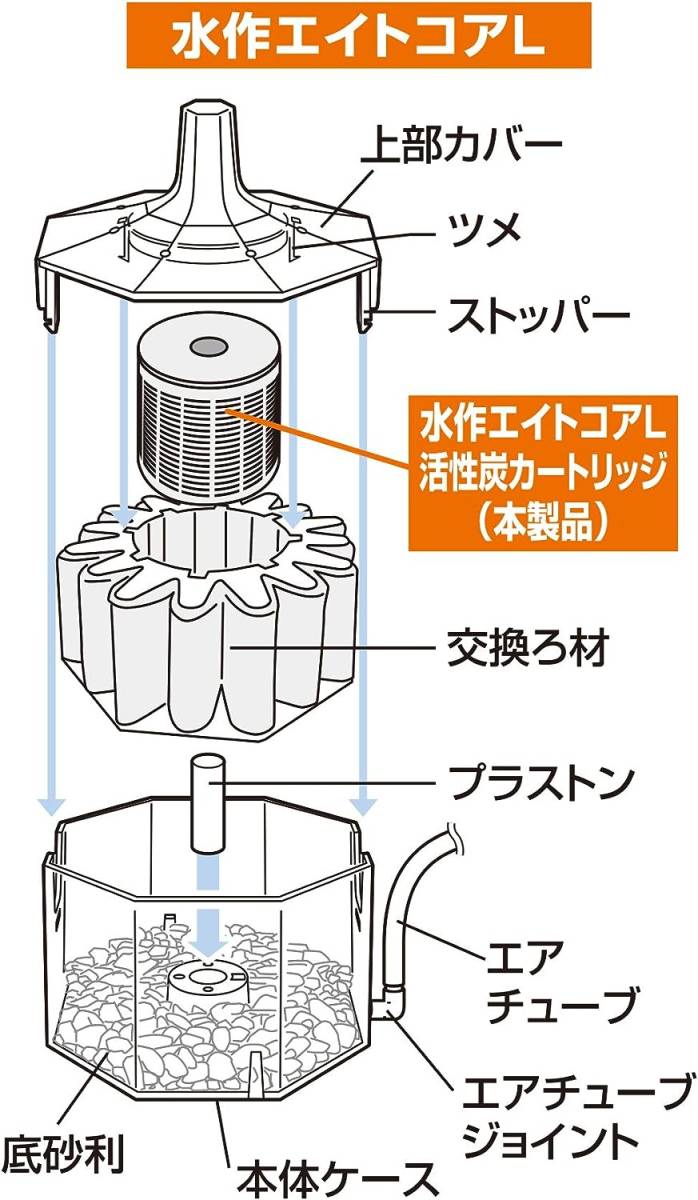 水作エイトコアL

上部カバー

ツメ

ストッパー

水作エイトコアL
活性炭カートリッジ
（本製品）

交換ろ材

プラストン

エア
チューブ

エアチューブ
ジョイント

底砂利

本体ケース