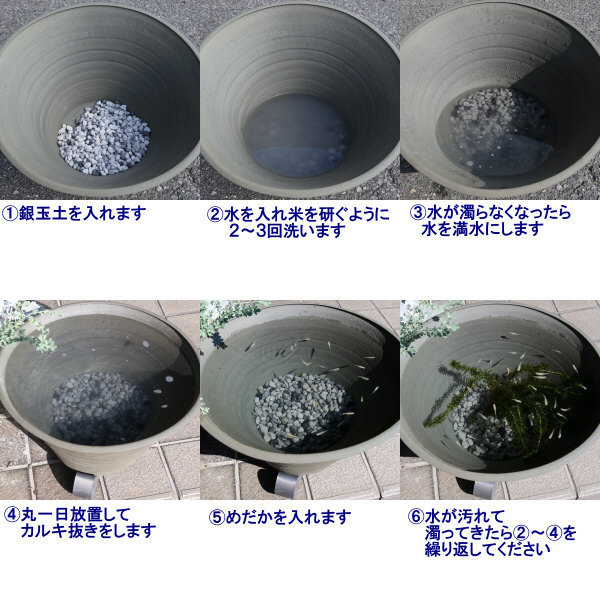 ①銀玉土を入れます

②水を入れ米を研ぐように
2～3回洗います

③水が濁らなくなったら
水を満水にします

④丸一日放置して
カルキ抜きをします

⑤めだかを入れます

⑥水が汚れて
濁ってきたら②～④を
繰り返してください