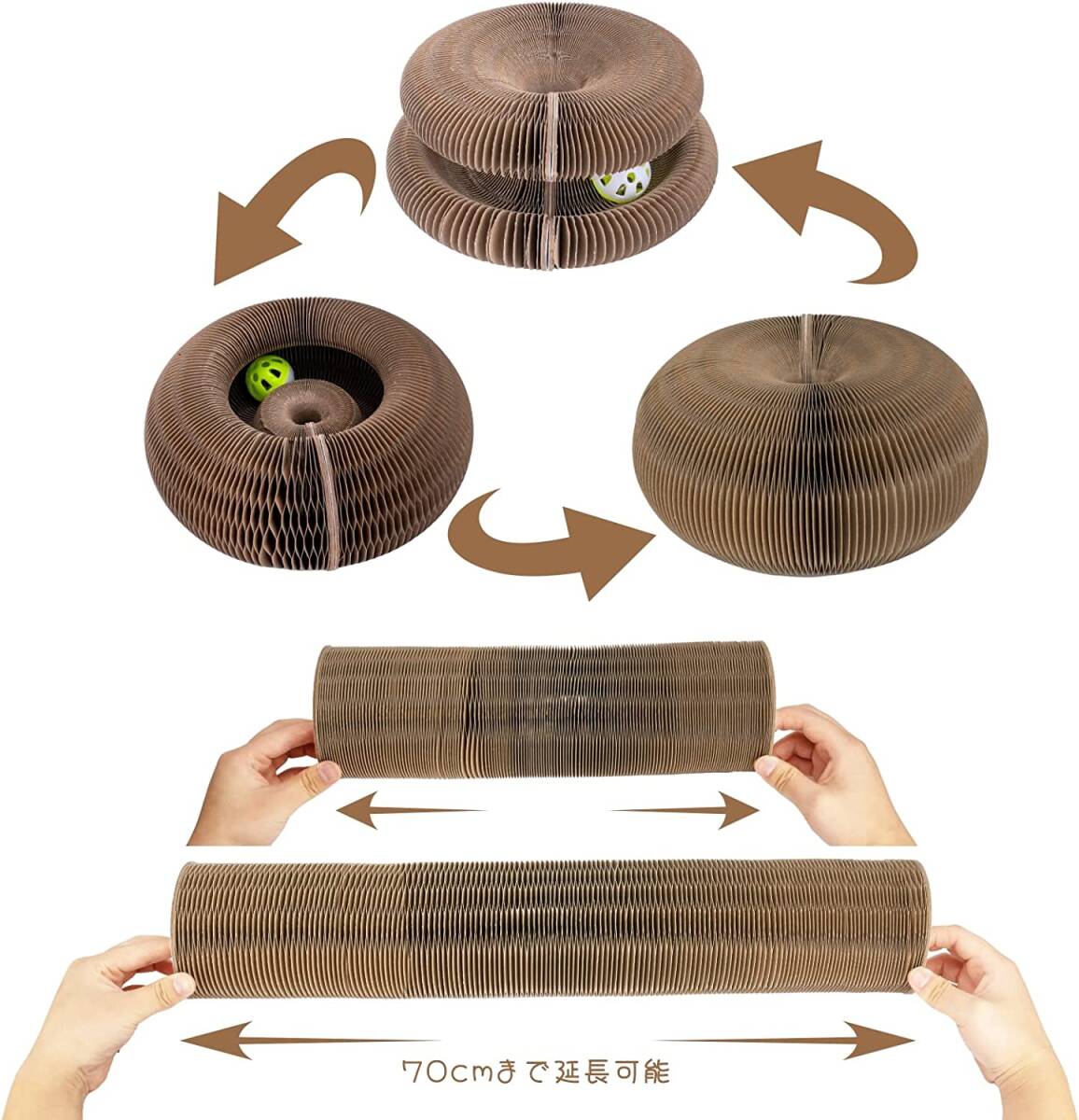 70cmまで延長可能