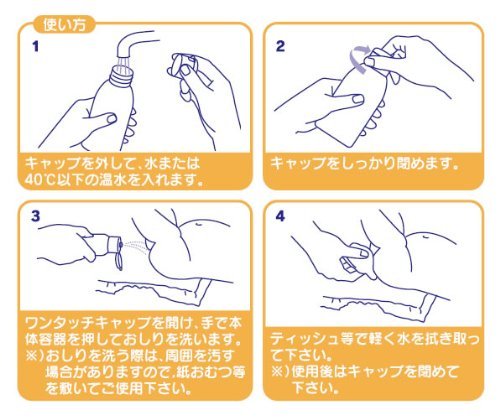 使い方

1

キャップを外して、水または40℃以下の温水を入れます。

2

キャップをしっかり閉めます。

3

ワンタッチキャップを開け、手で本体容器を押しておしりを洗います。
※）おしりを洗う際は、周囲を汚す場合がありますので、紙おむつ等を敷いてご使用下さい。

4

ティッシュ等で軽く水を拭き取って下さい。
※）使用後はキャップを閉めて下さい。