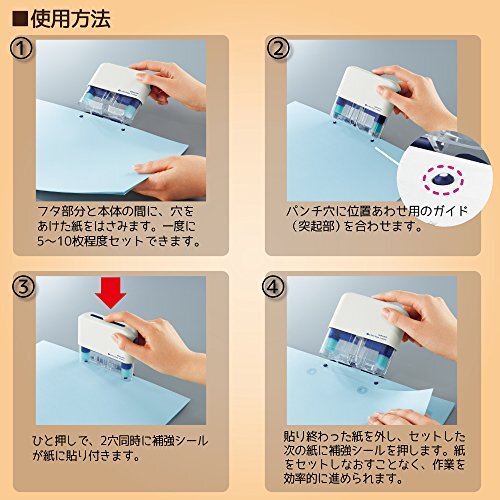 ■使用方法

①

フタ部分と本体の間に、穴をあけた紙をはさみます。一度に5〜10枚程度セットできます。

②

パンチ穴に位置あわせ用のガイド（突起部）を合わせます。

③

ひと押しで、2穴同時に補強シールが紙に貼り付きます。

④

貼り終わった紙を外し、セットした次の紙に補強シールを押します。紙をセットしなおすことなく、作業を効率的に進められます。