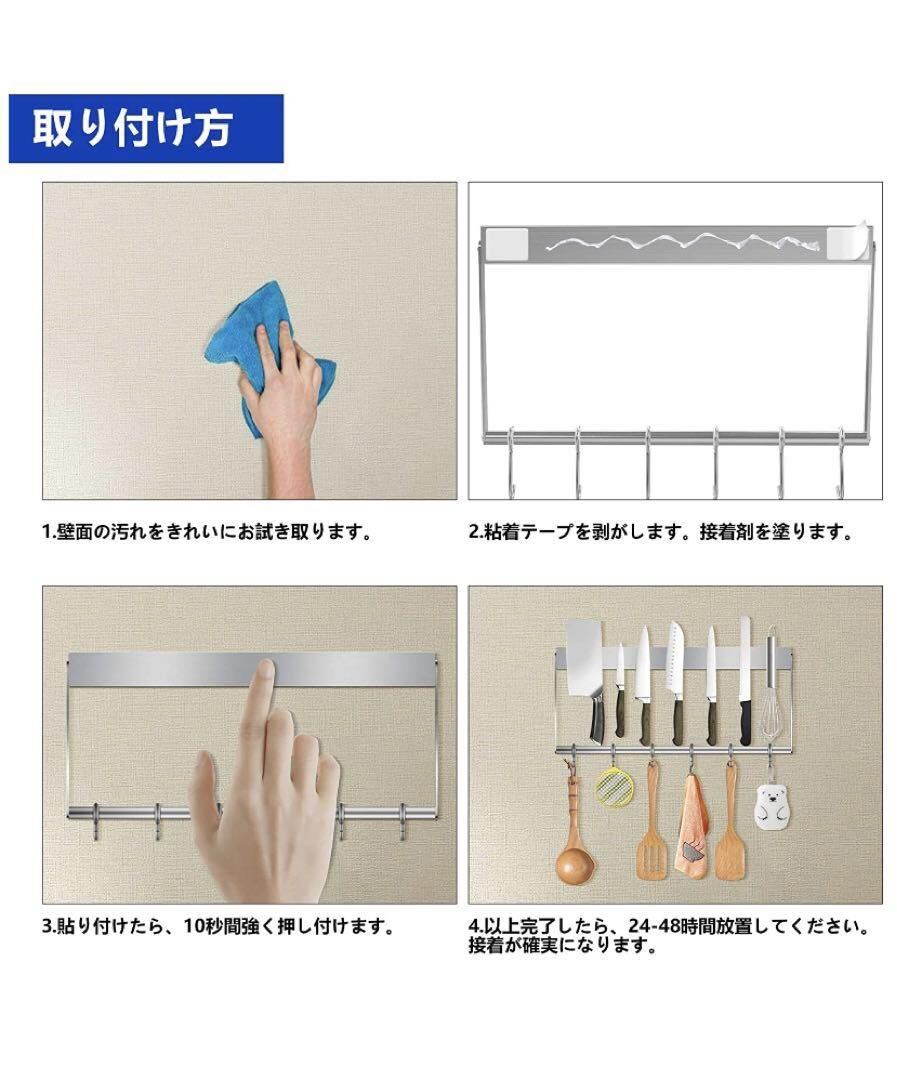 取り付け方

1.壁面の汚れをきれいにお試き取ります。

2.粘着テープを剥がします。接着剤を塗ります。

3.貼り付けたら、10秒間強く押し付けます。

4.以上完了したら、24-48時間放置してください。接着が確実になります。