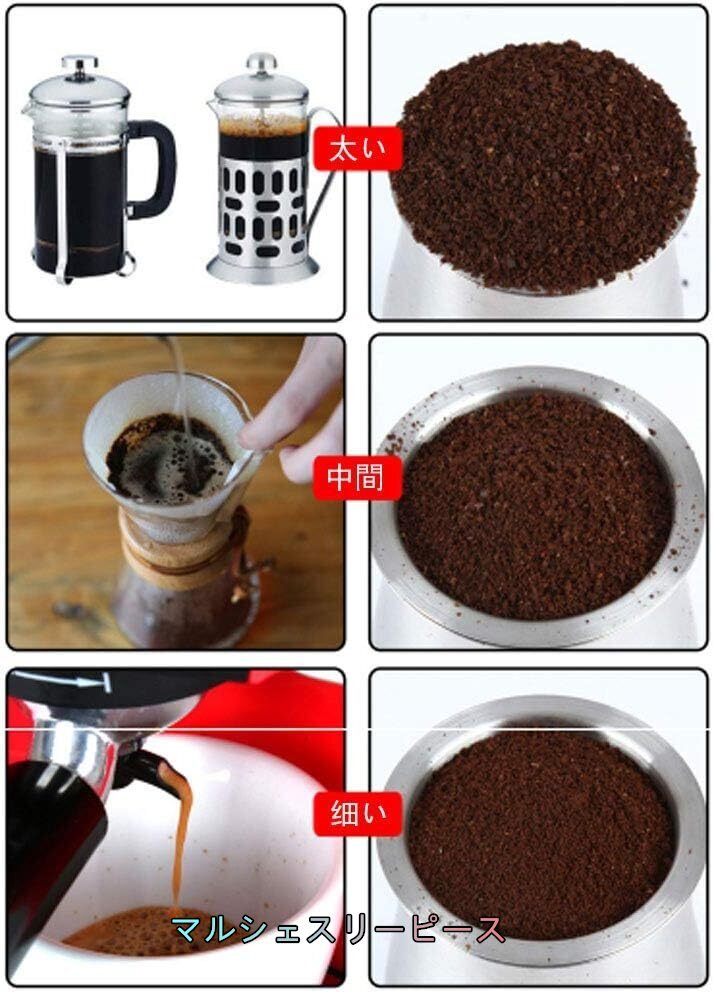 太い

中間

細い

マルシェスリーピース