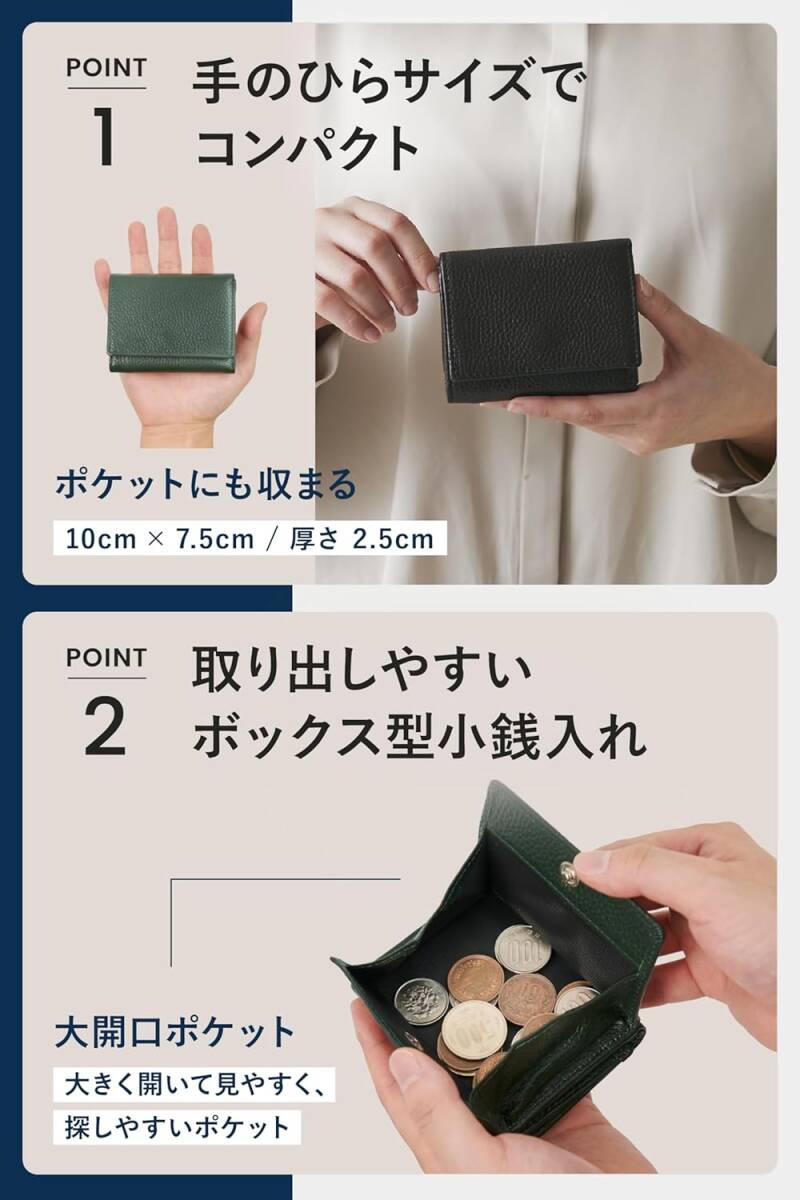 POINT
1
手のひらサイズで
コンパクト

ポケットにも収まる
10cm × 7.5cm / 厚さ 2.5cm

POINT
2
取り出しやすい
ボックス型小銭入れ

大開口ポケット
大きく開いて見やすく、
探しやすいポケット