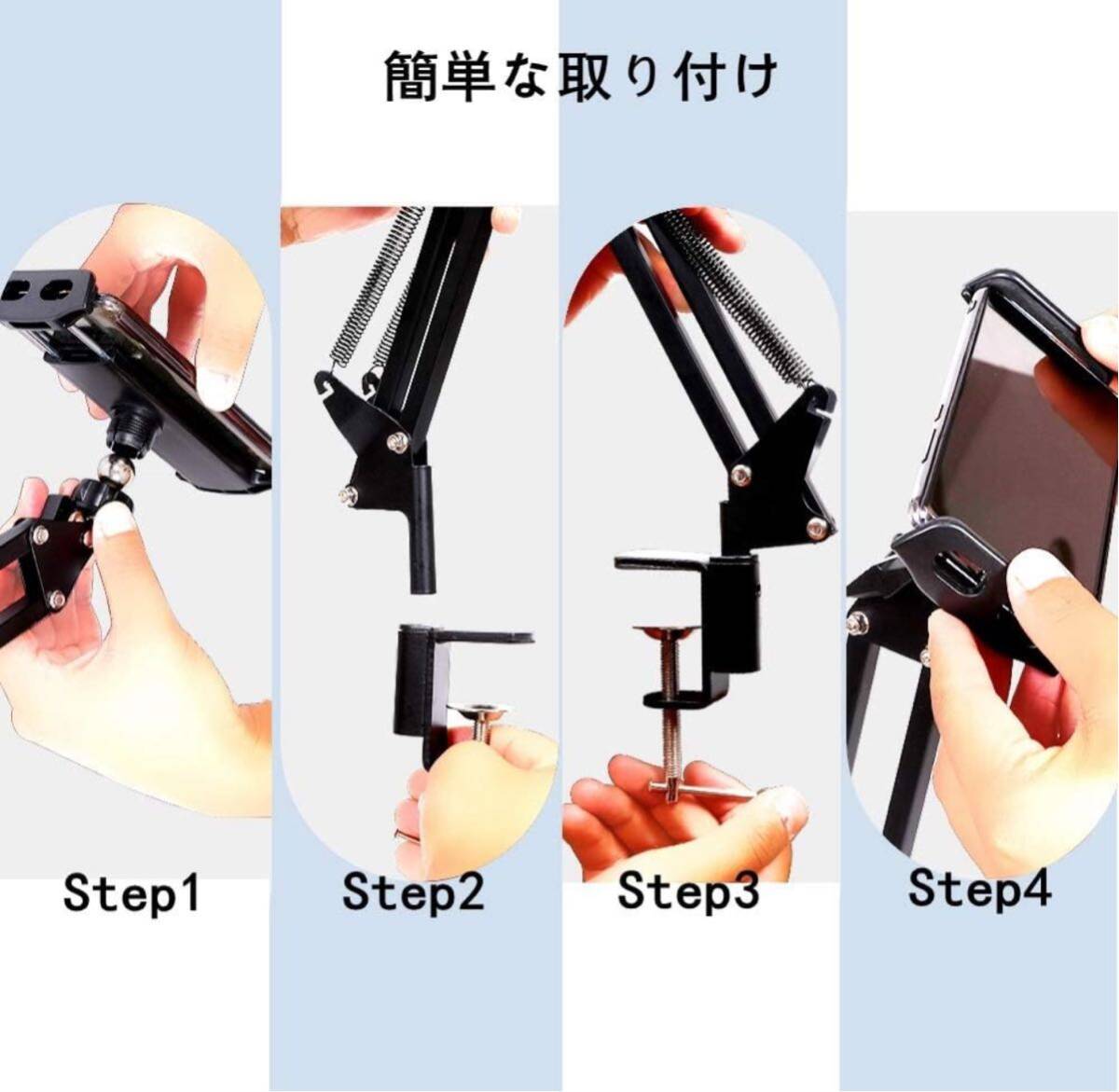 簡単な取り付け

Step1

Step2

Step3

Step4