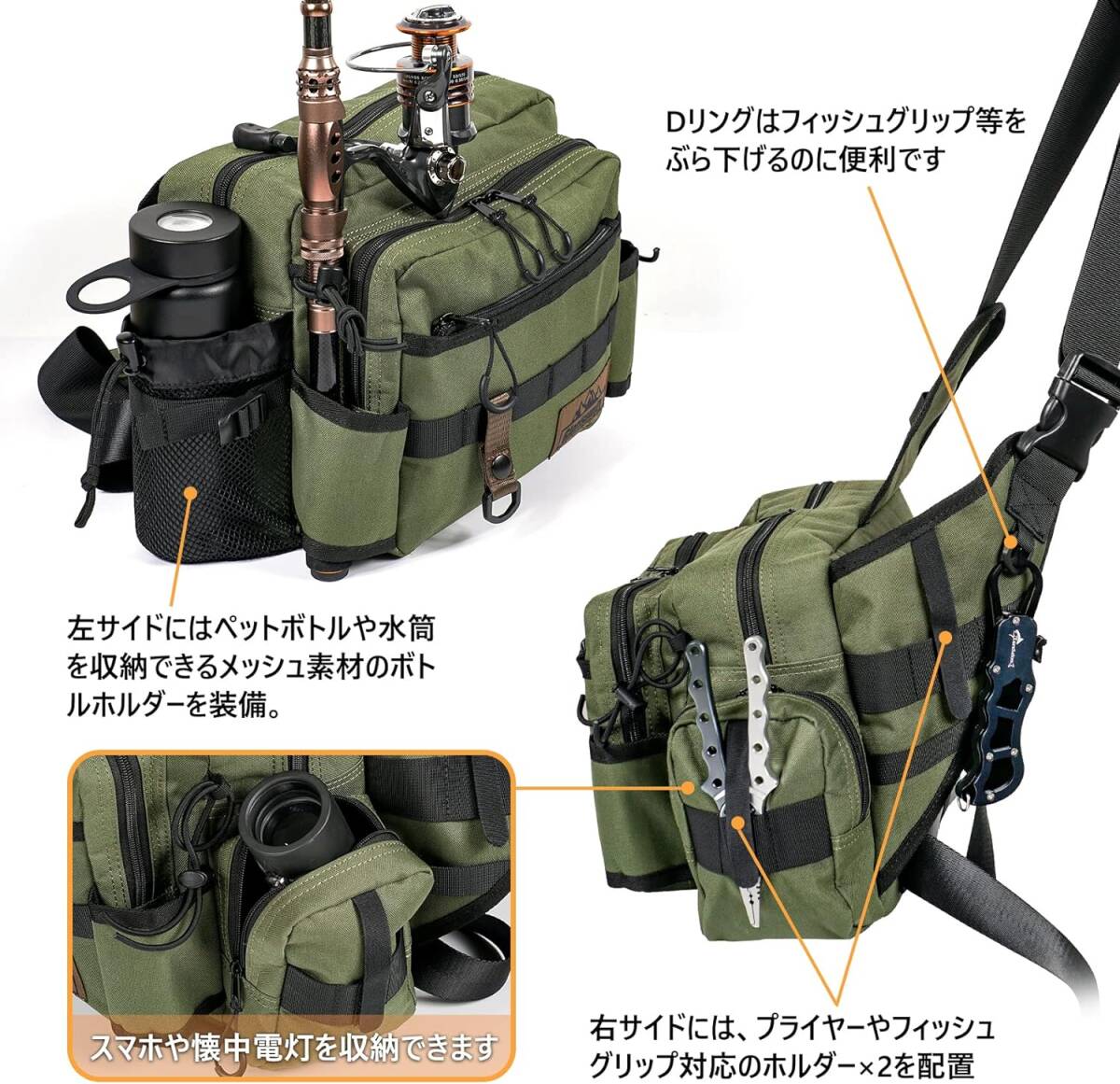 Dリングはフィッシュグリップ等をぶら下げるのに便利です

左サイドにはペットボトルや水筒を収納できるメッシュ素材のボトルホルダーを装備。

スマホや懐中電灯を収納できます

右サイドには、プライヤーやフィッシュグリップ対応のホルダー×2を配置