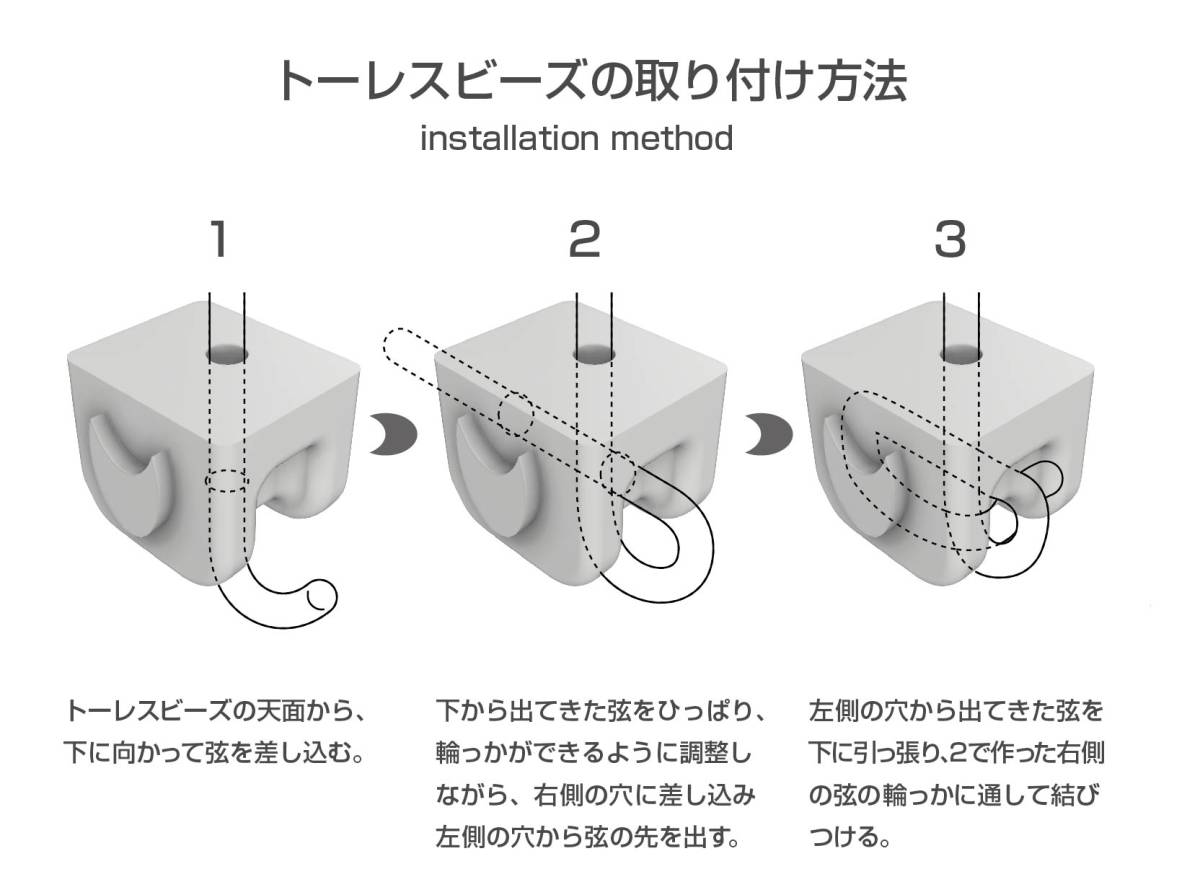 トーレスビーズの取り付け方法
installation method

1

2

3

トーレスビーズの天面から、下に向かって弦を差し込む。

下から出てきた弦をひっぱり、輪っかができるように調整しながら、右側の穴に差し込み左側の穴から弦の先を出す。

左側の穴から出てきた弦を下に引っ張り､2で作った右側の弦の輪っかに通して結びつける。