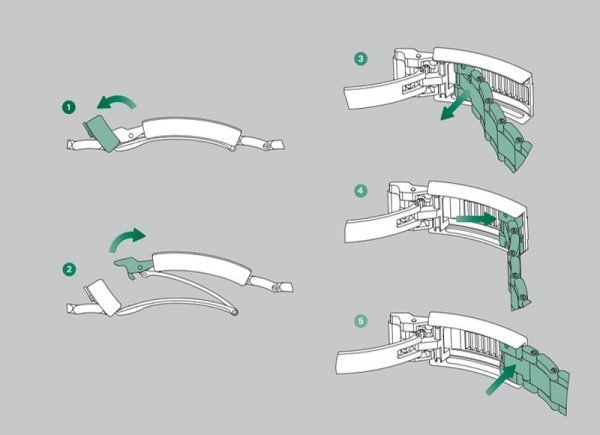 1

2

3

4

5