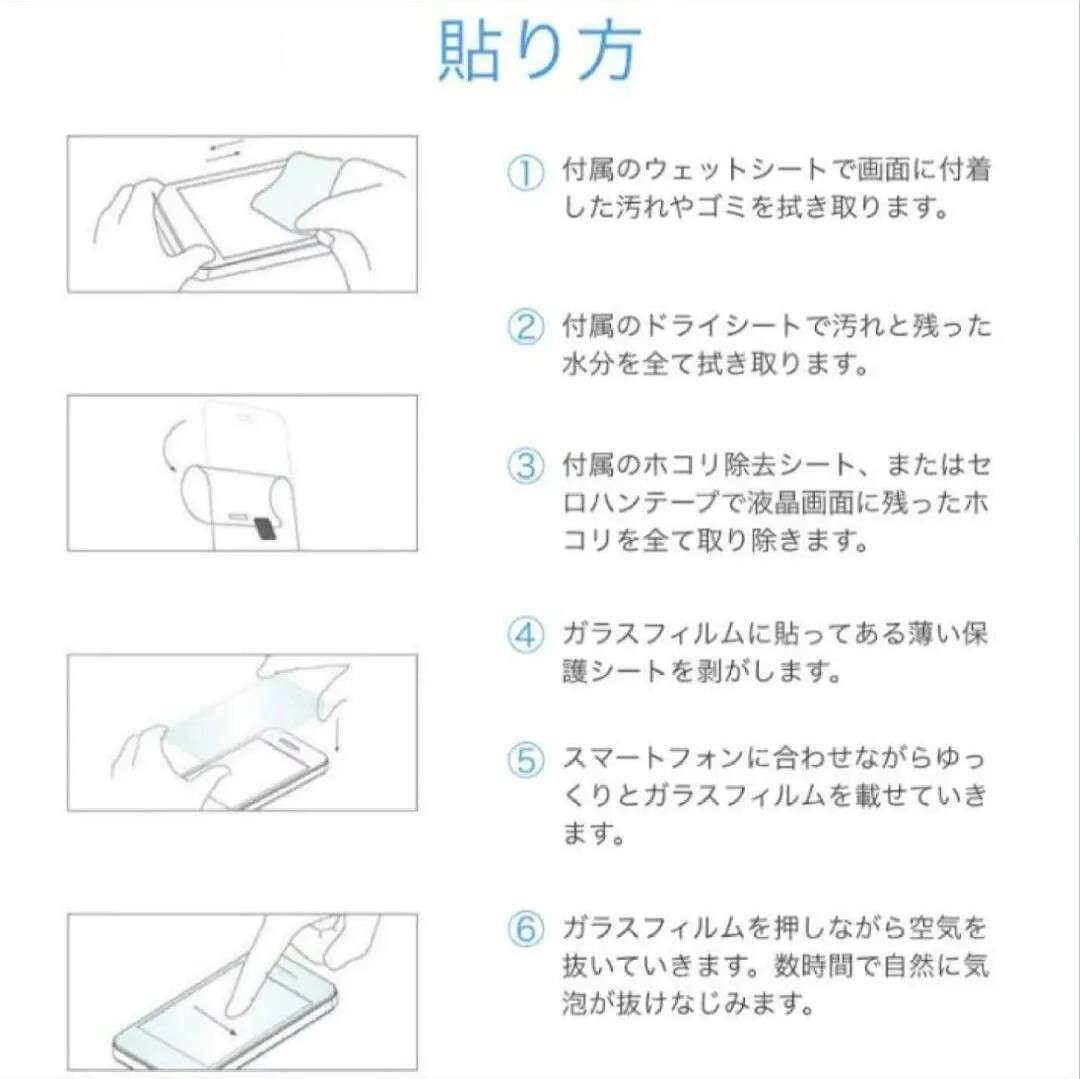 貼り方

① 付属のウェットシートで画面に付着した汚れやゴミを拭き取ります。

② 付属のドライシートで汚れと残った水分を全て拭き取ります。

③ 付属のホコリ除去シート、またはセロハンテープで液晶画面に残ったホコリを全て取り除きます。

④ ガラスフィルムに貼ってある薄い保護シートを剥がします。

⑤ スマートフォンに合わせながらゆっくりとガラスフィルムを載せていきます。

⑥ ガラスフィルムを押しながら空気を抜いていきます。数時間で自然に気泡が抜けなじみます。