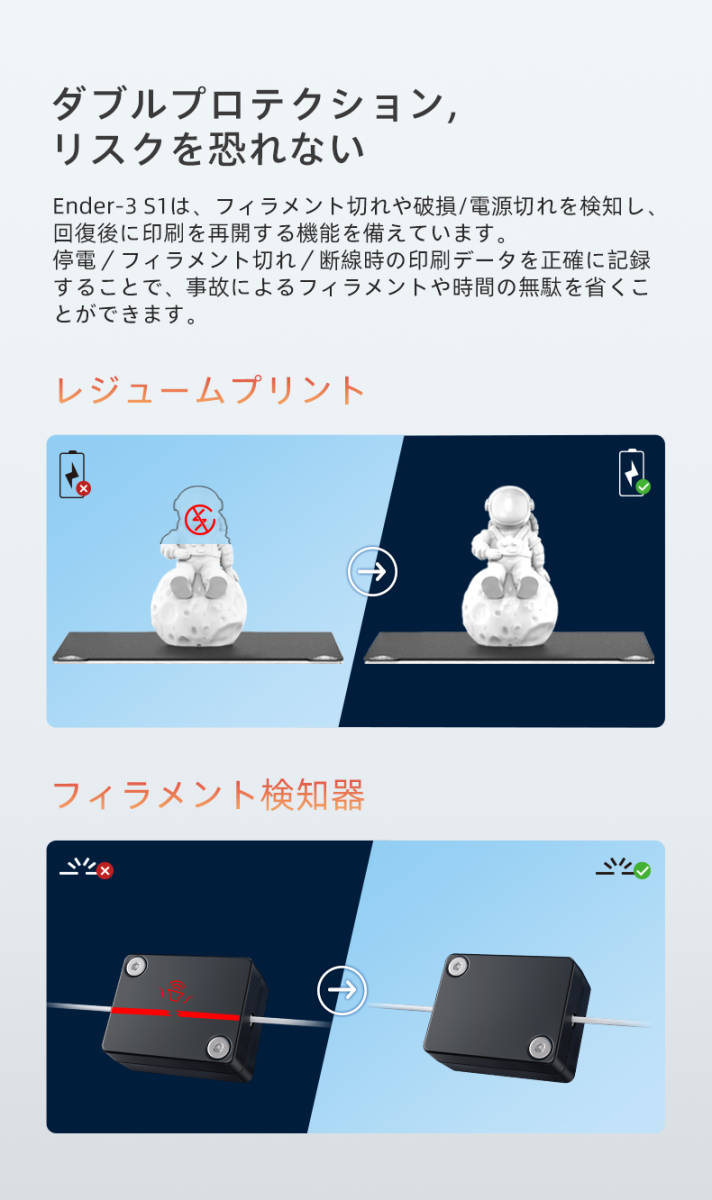 ダブルプロテクション,
リスクを恐れない

Ender-3 S1は、フィラメント切れや破損/電源切れを検知し、回復後に印刷を再開する機能を備えています。
停電 / フィラメント切れ / 断線時の印刷データを正確に記録することで、事故によるフィラメントや時間の無駄を省くことができます。

レジュームプリント

フィラメント検知器