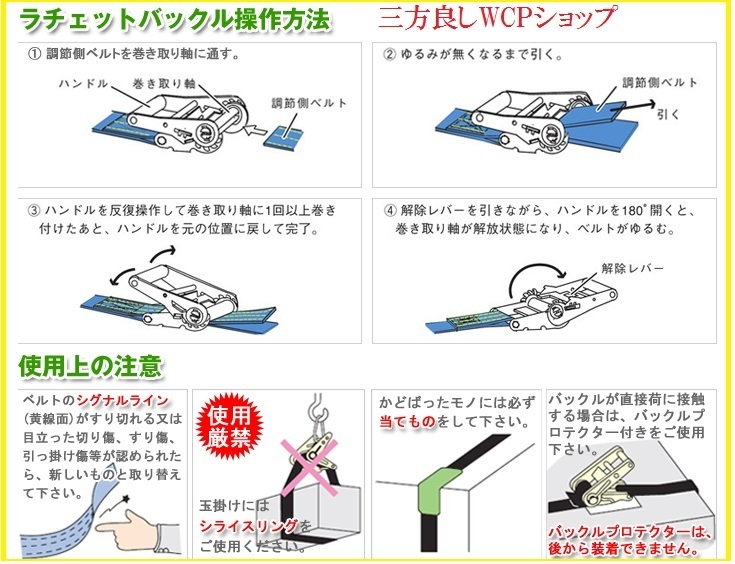 ラチェットバックル操作方法

三方良しWCPショップ

① 調節側ベルトを巻き取り軸に通す。

ハンドル

巻き取り軸

調節側ベルト

② ゆるみが無くなるまで引く。

調節側ベルト

引く

③ ハンドルを反復操作して巻き取り軸に1回以上巻き付けたあと、ハンドルを元の位置に戻して完了。

④ 解除レバーを引きながら、ハンドルを180°開くと、巻き取り軸が解放状態になり、ベルトがゆるむ。

解除レバー

使用上の注意

ベルトのシグナルライン（黄線面）がすり切れる又は目立った切り傷、すり傷、引っ掛け傷等が認められたら、新しいものと取り替えて下さい。

使用厳禁

玉掛けにはシライスリングをご使用ください。

かどばったモノには必ず当てものをして下さい。

バックルが直接荷に接触する場合は、バックルプロテクター付きをご使用下さい。

バックルプロテクターは、後から装着できません。