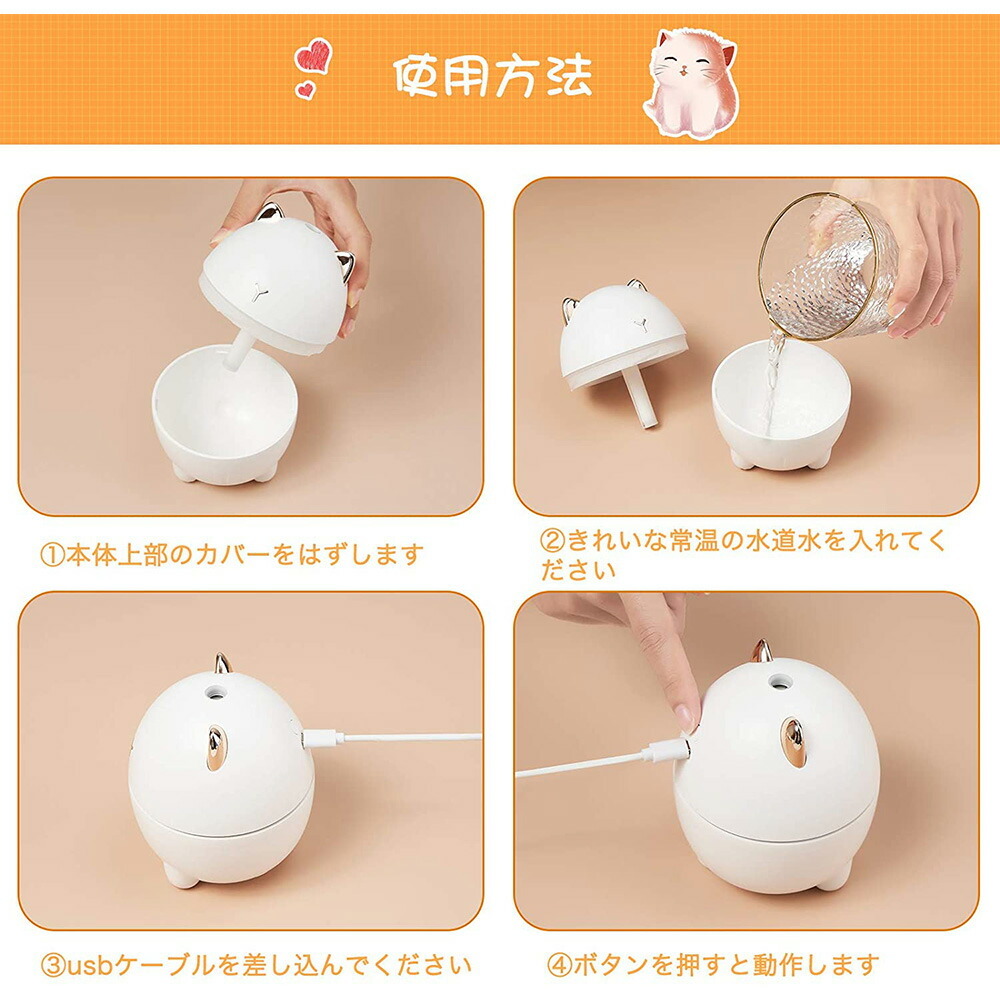 使用方法

①本体上部のカバーをはずします

②きれいな常温の水道水を入れてください

③usbケーブルを差し込んでください

④ボタンを押すと動作します