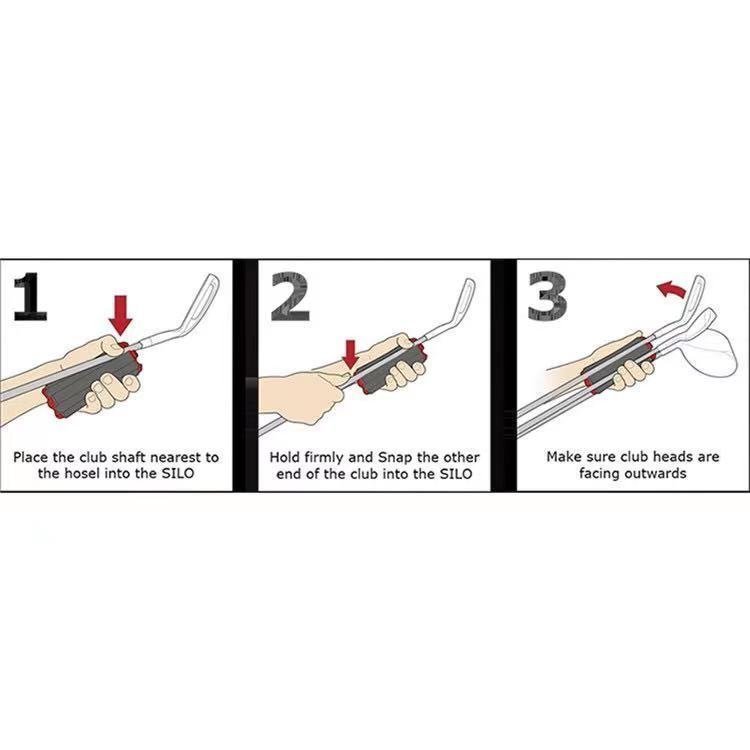 1

Place the club shaft nearest to the hosel into the SILO

2

Hold firmly and Snap the other end of the club into the SILO

3

Make sure club heads are facing outwards