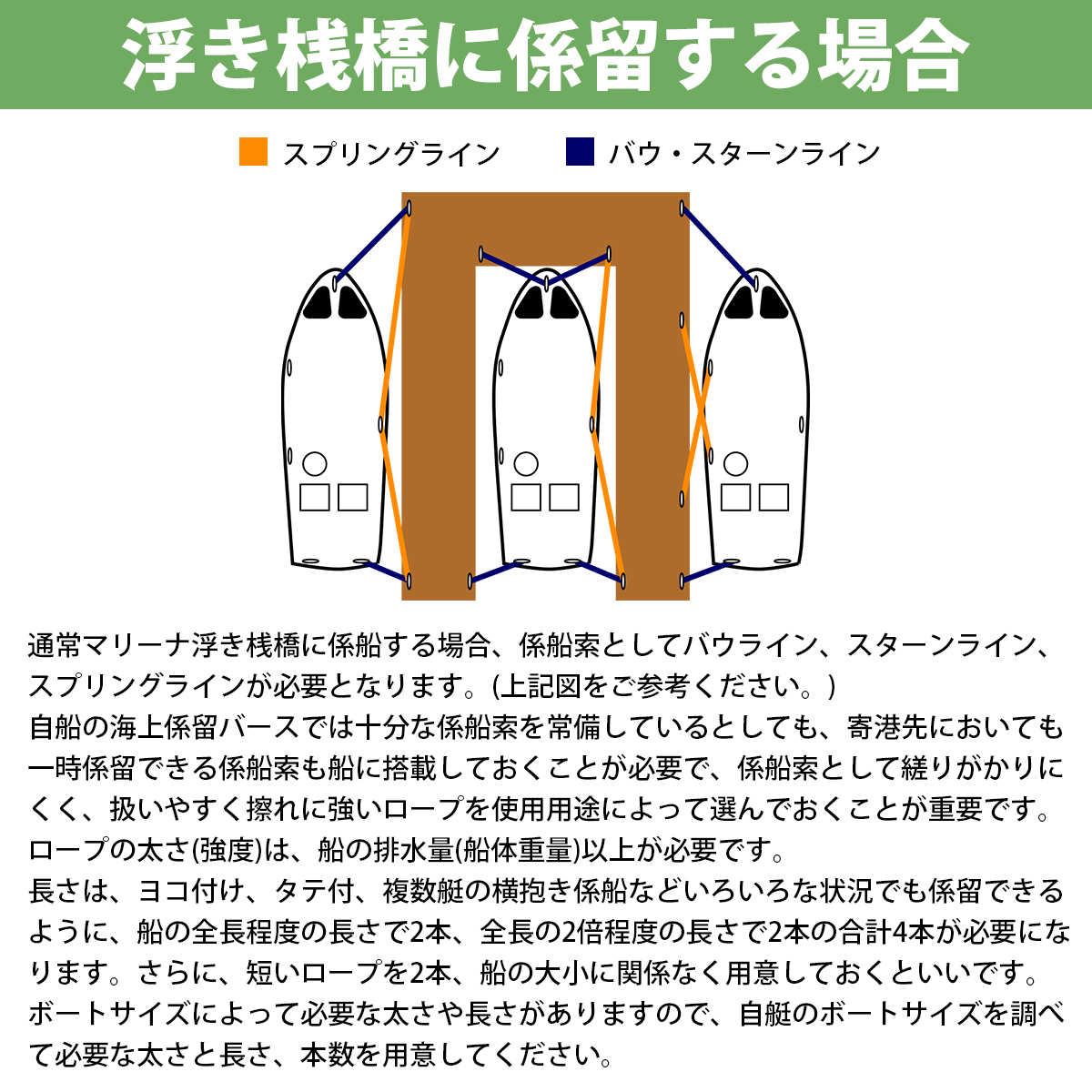 浮き桟橋に係留する場合

スプリングライン　バウ・スターンライン

通常マリーナ浮き桟橋に係船する場合、係船索としてバウライン、スターンライン、スプリングラインが必要となります。(上記図をご参考ください。)
自船の海上係留バースでは十分な係船索を常備しているとしても、寄港先においても一時係留できる係船索も船に搭載しておくことが必要で、係船索として縒りがかりにくく、扱いやすく擦れに強いロープを使用用途によって選んでおくことが重要です。
ロープの太さ(強度)は、船の排水量(船体重量)以上が必要です。
長さは、ヨコ付け、タテ付、複数艇の横抱き係船などいろいろな状況でも係留できるように、船の全長程度の長さで2本、全長の2倍程度の長さで2本の合計4本が必要になります。さらに、短いロープを2本、船の大小に関係なく用意しておくといいです。
ボートサイズによって必要な太さや長さがありますので、自艇のボートサイズを調べて必要な太さと長さ、本数を用意してください。