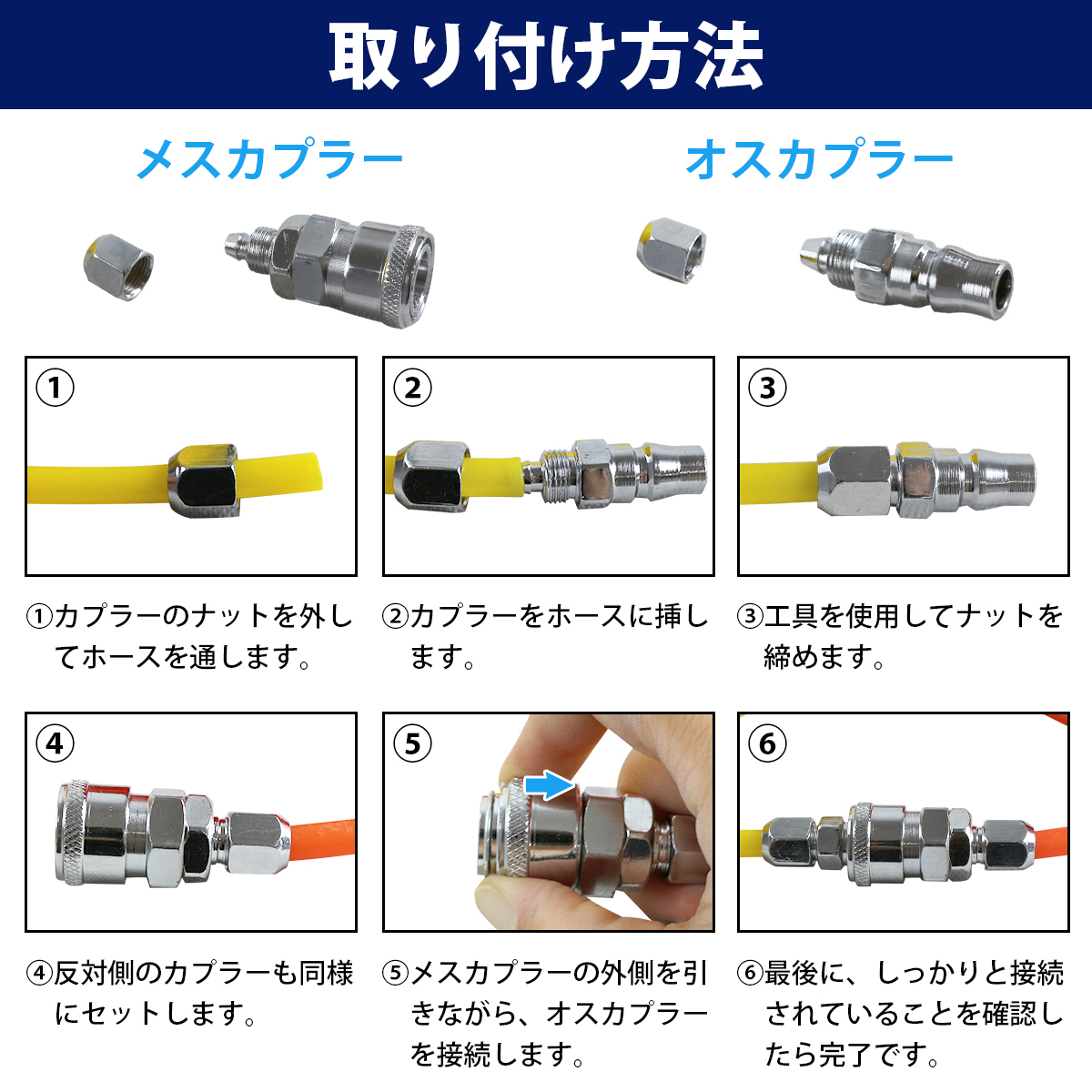 取り付け方法

メスカプラー

オスカプラー

①

②

③

①カプラーのナットを外してホースを通します。

②カプラーをホースに挿します。

③工具を使用してナットを締めます。

④

⑤

⑥

④反対側のカプラーも同様にセットします。

⑤メスカプラーの外側を引きながら、オスカプラーを接続します。

⑥最後に、しっかりと接続されていることを確認したら完了です。