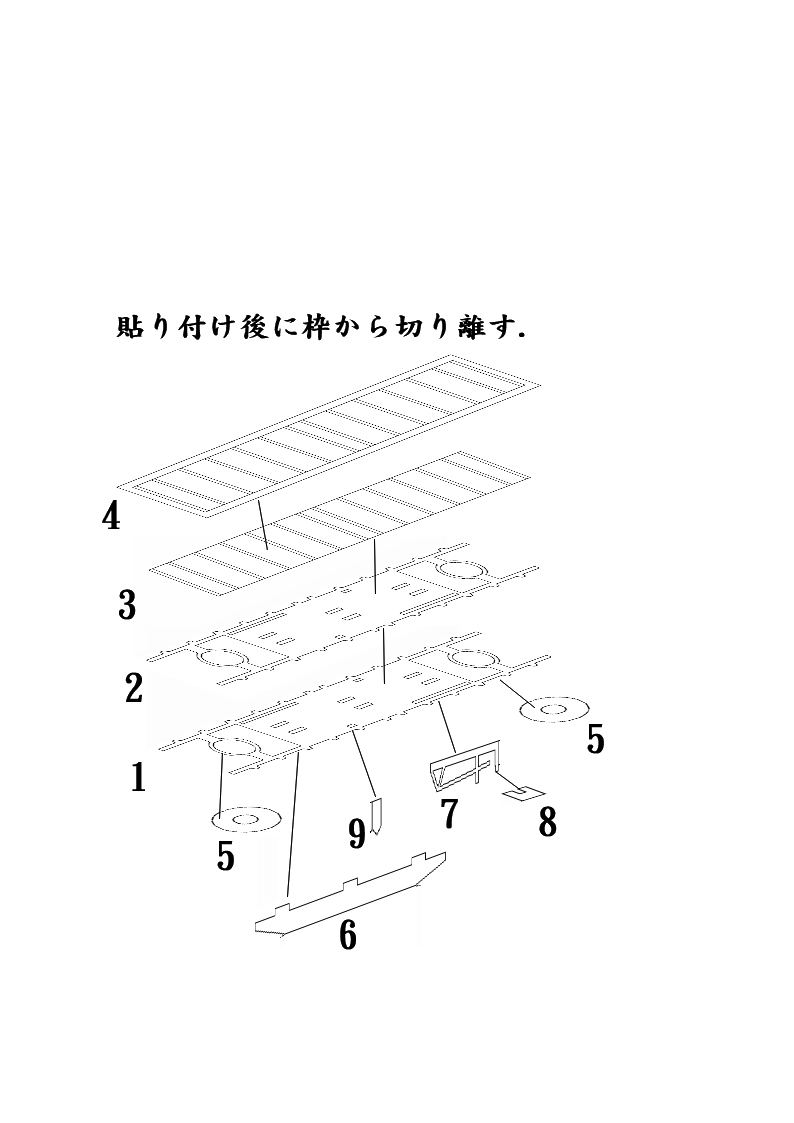 貼り付け後に枠から切り離す.

4

3

2

1

5

5

9

7

8

6