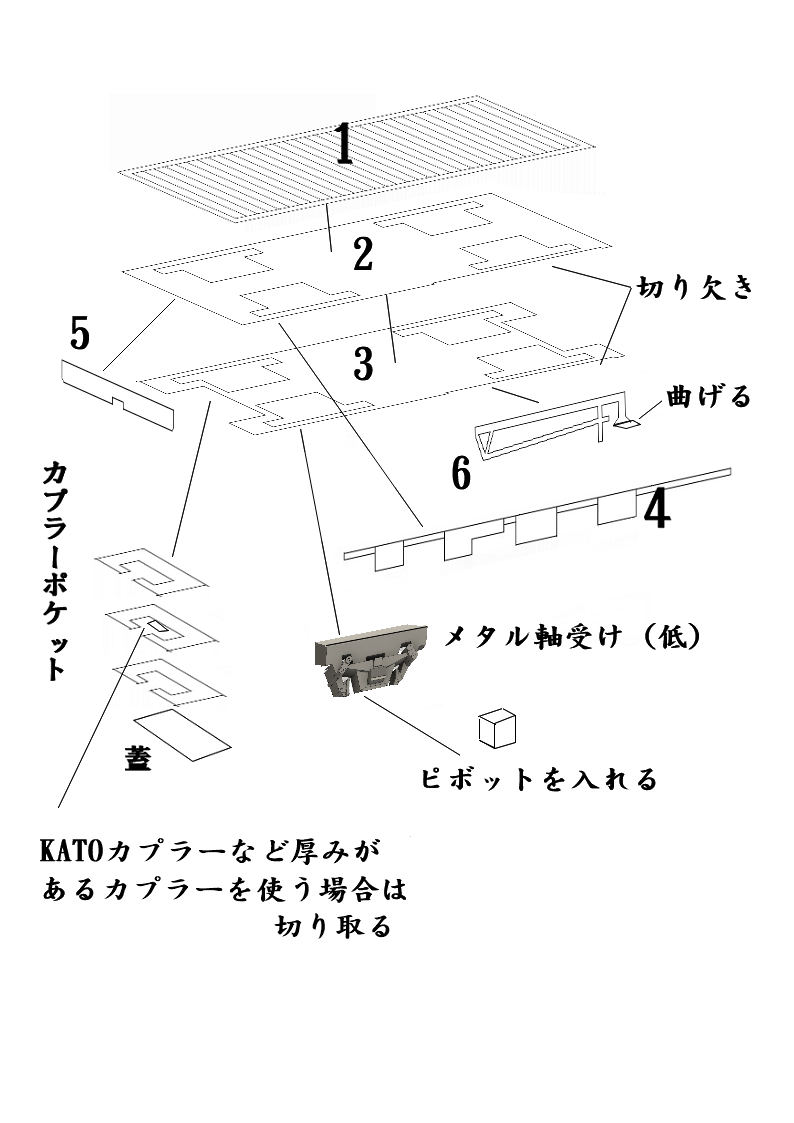 1

2

切り欠き

5

3

曲げる

6

4

カプラーポケット

メタル軸受け（低）

蓋

ピボットを入れる

KATOカプラーなど厚みがあるカプラーを使う場合は切り取る